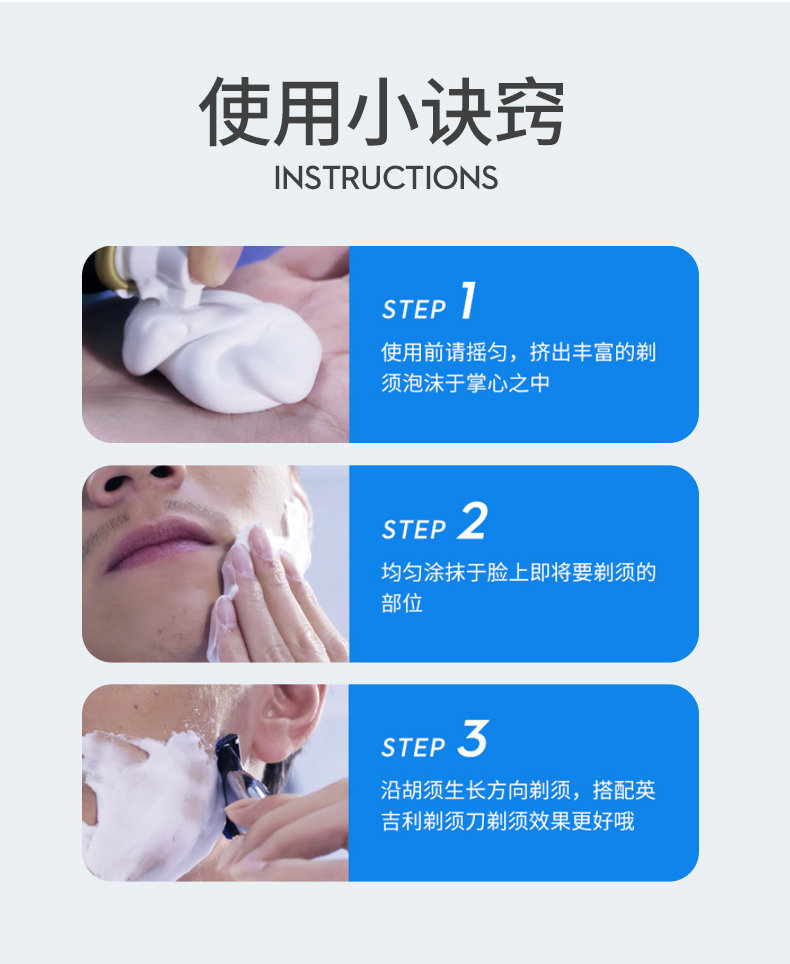 使用小诀窍
INSTRUCTIONS

STEP 1
使用前请摇匀，挤出丰富的剃须泡沫于掌心之中

STEP 2
均匀涂抹于脸上即将要剃须的部位

STEP 3
沿胡须生长方向剃须，搭配英吉利剃须刀剃须效果更好哦