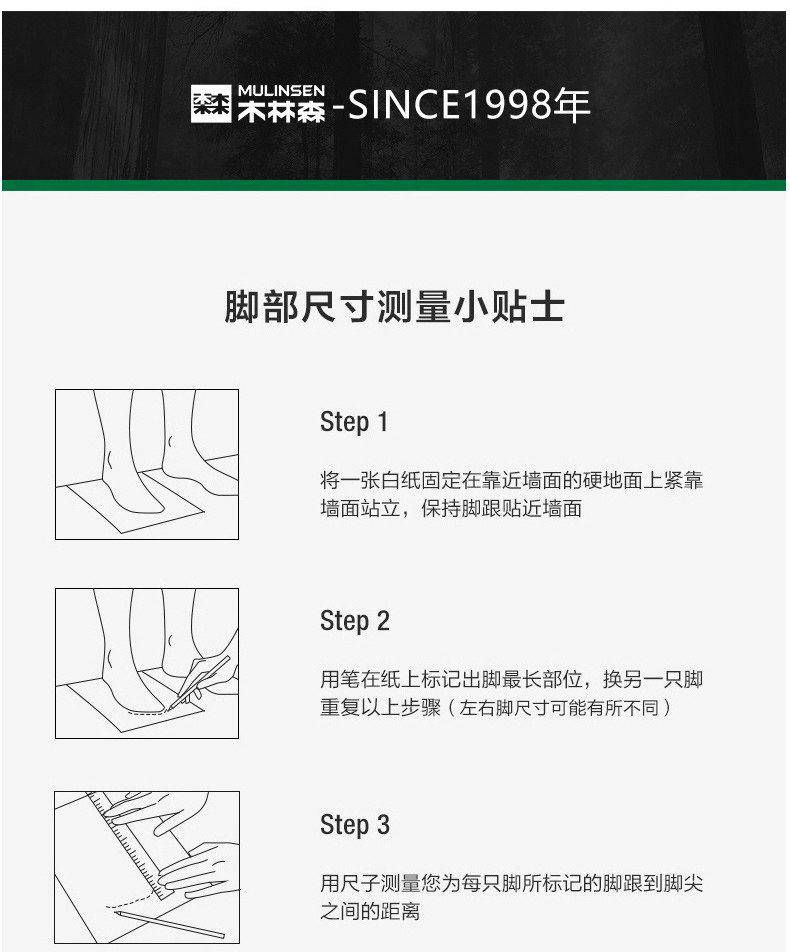 MULINSEN
木林森 -SINCE1998年

脚部尺寸测量小贴士

Step 1

将一张白纸固定在靠近墙面的硬地面上紧靠墙面站立，保持脚跟贴近墙面

Step 2

用笔在纸上标记出脚最长部位，换另一只脚重复以上步骤（左右脚尺寸可能有所不同）

Step 3

用尺子测量您为每只脚所标记的脚跟到脚尖之间的距离