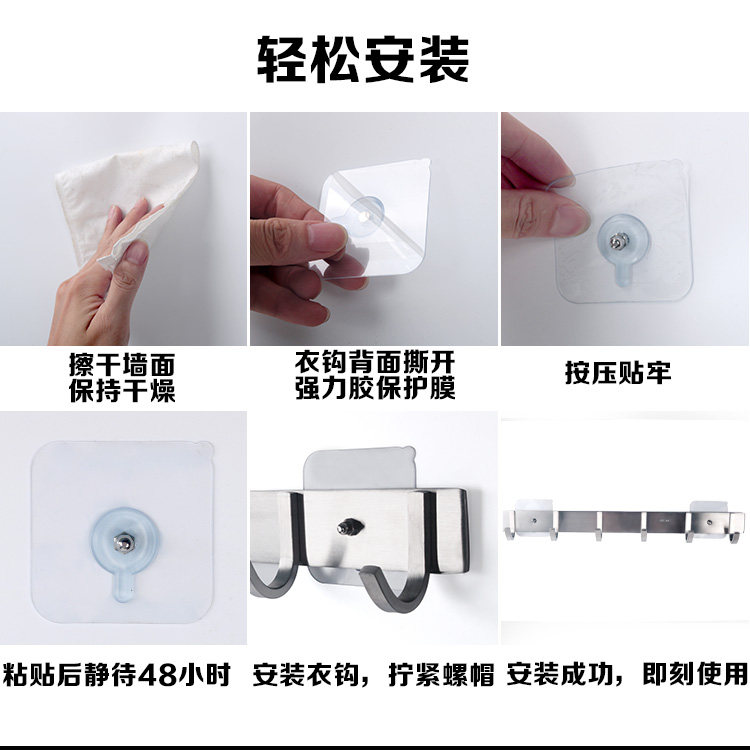 轻松安装

擦干墙面
保持干燥

衣钩背面撕开
强力胶保护膜

按压贴牢

粘贴后静待48小时

安装衣钩，拧紧螺帽

安装成功，即刻使用