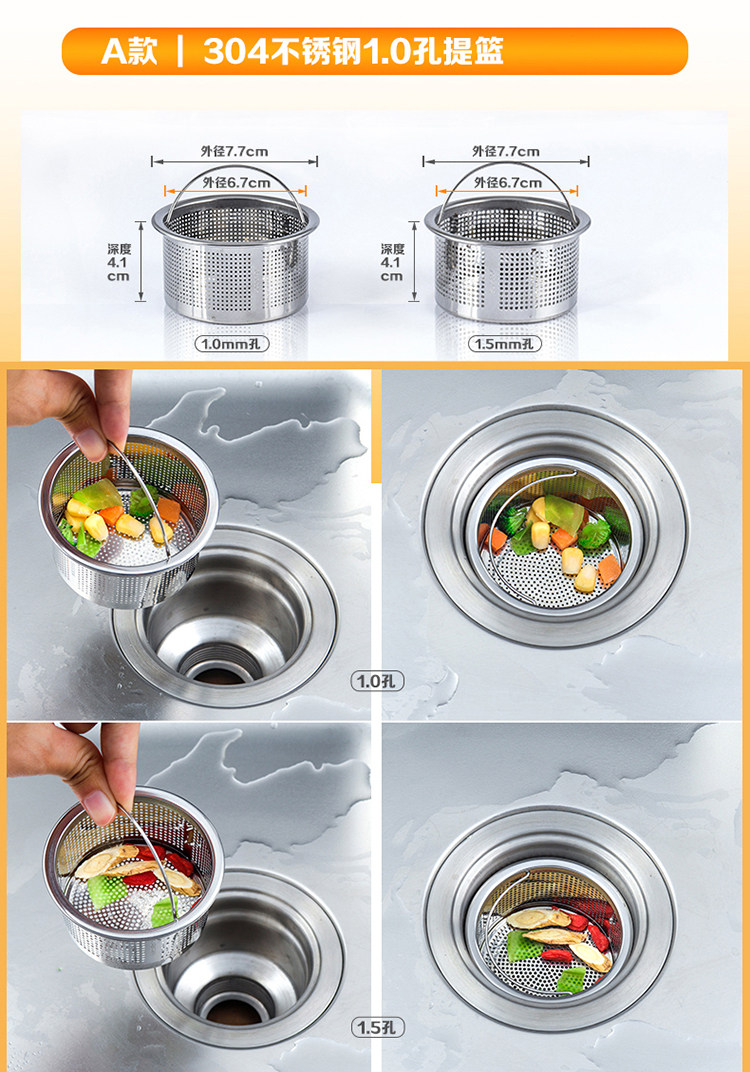 A款 | 304不锈钢1.0孔提篮

外径7.7cm
外径6.7cm
深度
4.1
cm
1.0mm孔

外径7.7cm
外径6.7cm
深度
4.1
cm
1.5mm孔

1.0孔

1.5孔