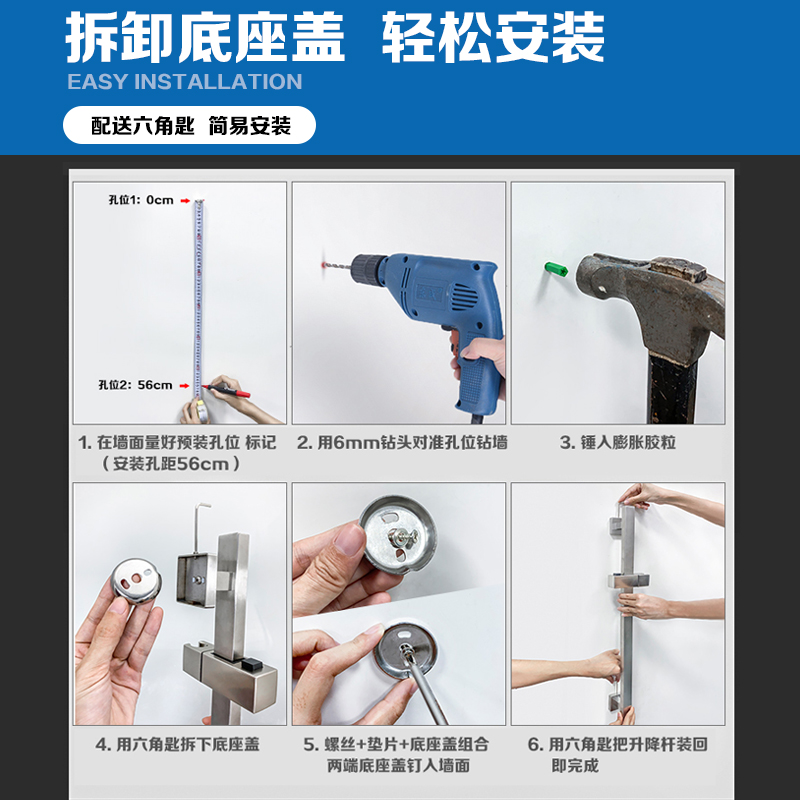 拆卸底座盖 轻松安装
EASY INSTALLATION
配送六角匙 简易安装

孔位1: 0cm
孔位2: 56cm

1. 在墙面量好预装孔位 标记（安装孔距56cm）

2. 用6mm钻头对准孔位钻墙

3. 锤入膨胀胶粒

4. 用六角匙拆下底座盖

5. 螺丝+垫片+底座盖组合 两端底座盖钉入墙面

6. 用六角匙把升降杆装回 即完成