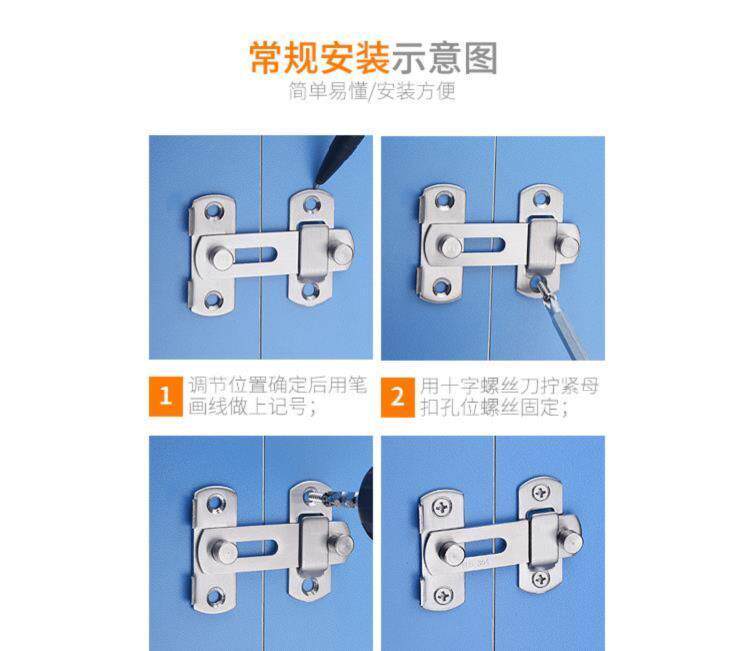 常规安装示意图

简单易懂/安装方便

1 调节位置确定后用笔画线做上记号；

2 用十字螺丝刀拧紧母扣孔位螺丝固定；