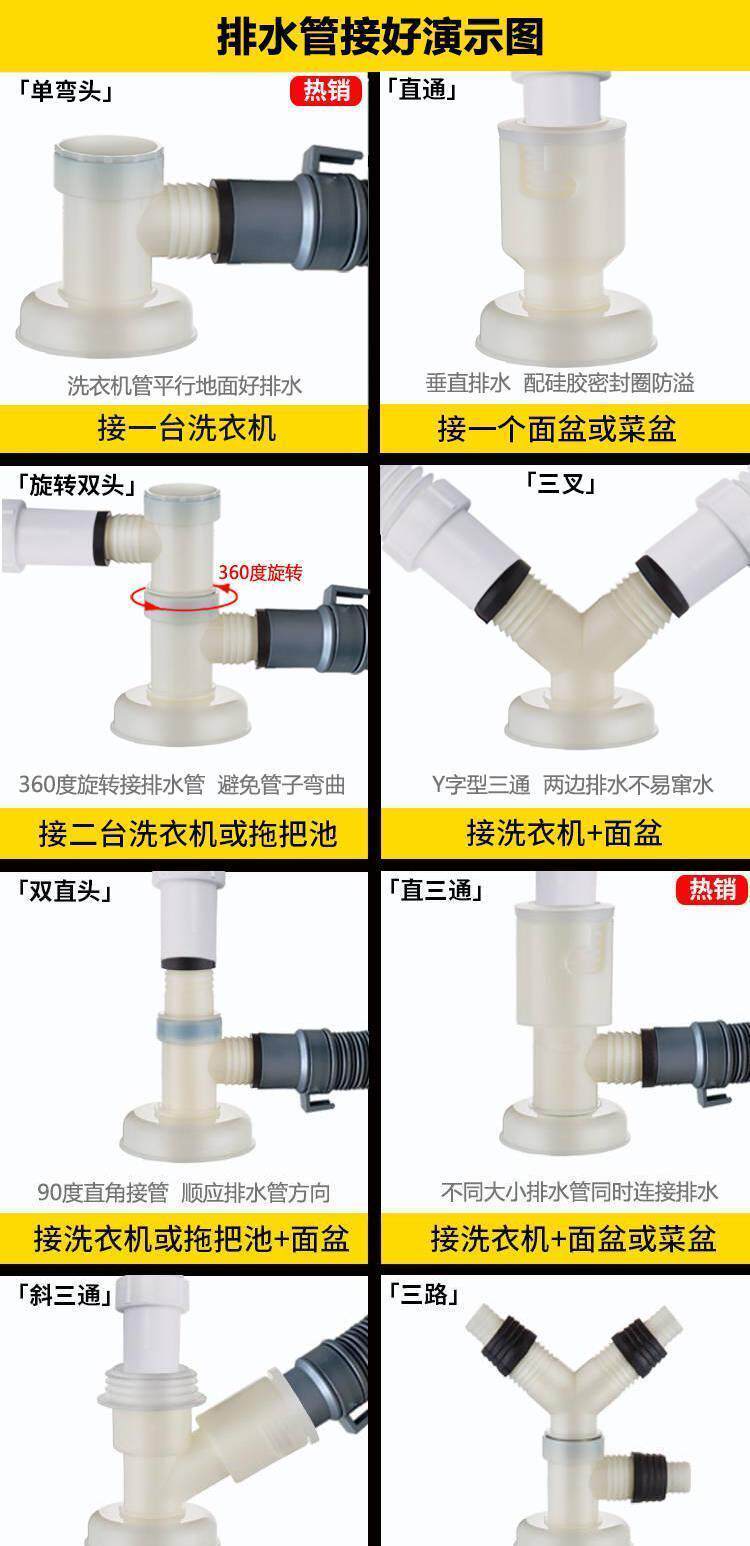 排水管接好演示图

「单弯头」 热销

洗衣机管平行地面好排水

接一台洗衣机

「直通」

垂直排水 配硅胶密封圈防溢

接一个面盆或菜盆

「旋转双头」

360度旋转

360度旋转接排水管 避免管子弯曲

接二台洗衣机或拖把池

「三叉」

Y字型三通 两边排水不易窜水

接洗衣机+面盆

「双直头」

90度直角接管 顺应排水管方向

接洗衣机或拖把池+面盆

「直三通」 热销

不同大小排水管同时连接排水

接洗衣机+面盆或菜盆

「斜三通」

「三路」