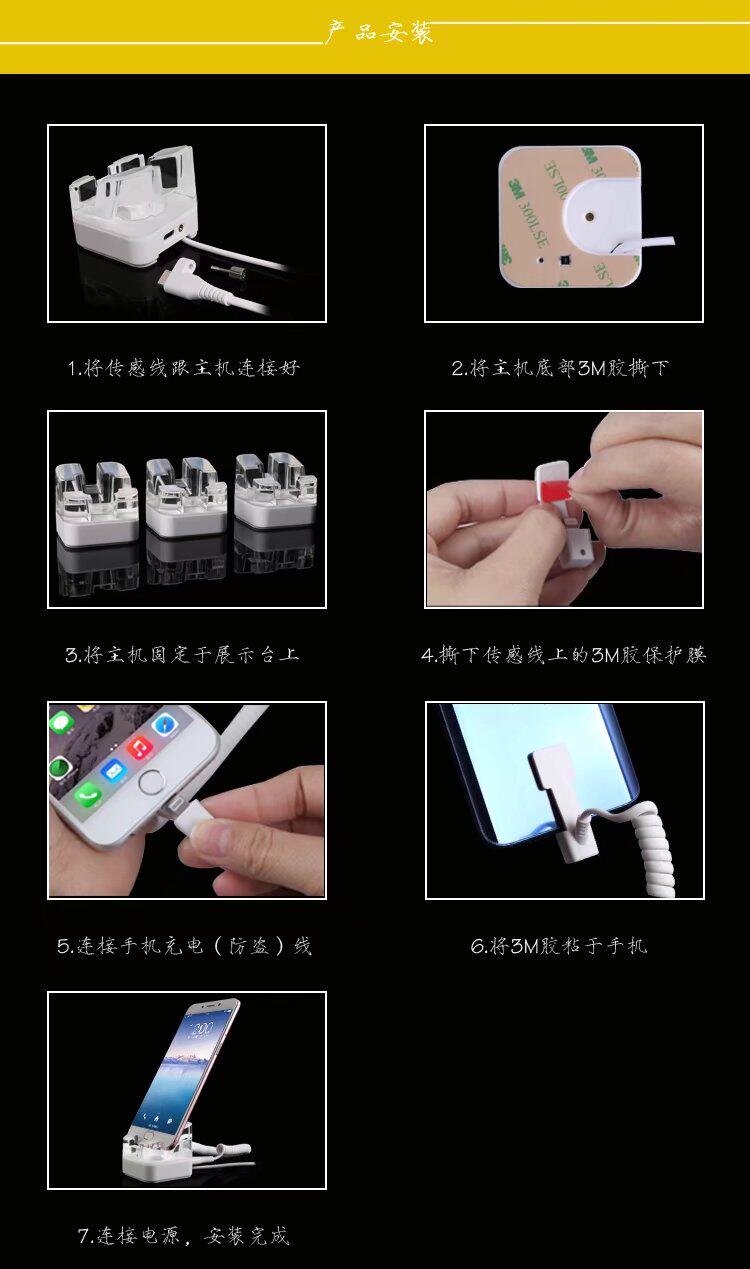 产品安装

1.将传感线跟主机连接好

2.将主机底部3M胶撕下

3.将主机固定于展示台上

4.撕下传感线上的3M胶保护膜

5.连接手机充电（防盗）线

6.将3M胶粘于手机

7.连接电源，安装完成