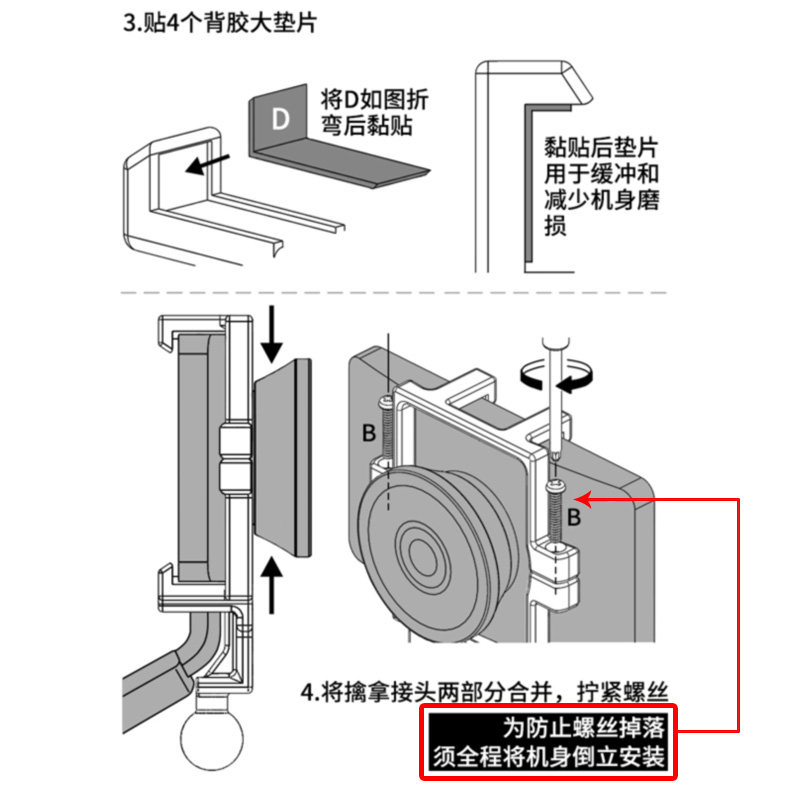 3.贴4个背胶大垫片

D

将D如图折弯后黏贴

黏贴后垫片用于缓冲和减少机身磨损

B

B

4.将擒拿接头两部分合并，拧紧螺丝

为防止螺丝掉落
须全程将机身倒立安装