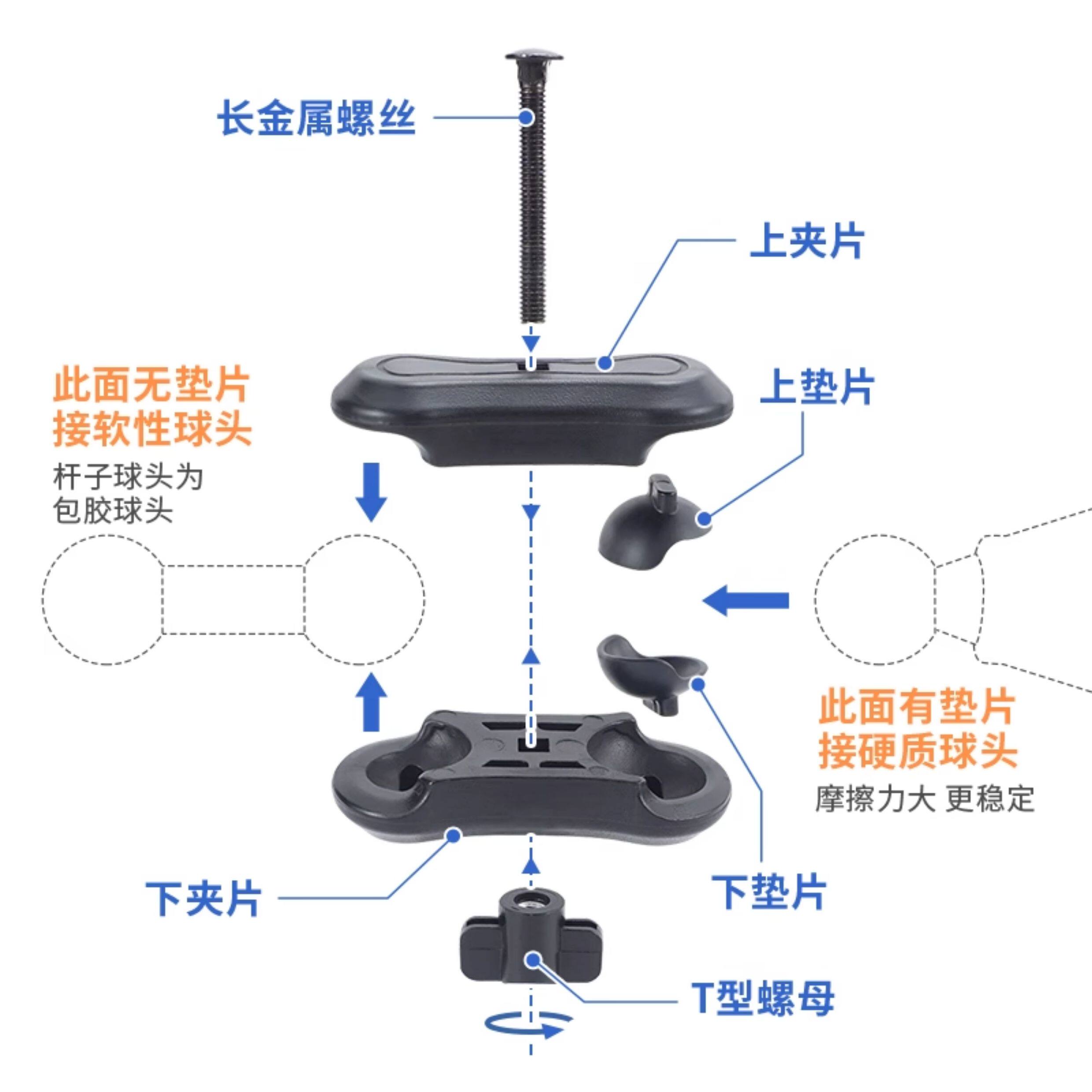 长金属螺丝

上夹片

此面无垫片
接软性球头

杆子球头为
包胶球头

上垫片

此面有垫片
接硬质球头

摩擦力大 更稳定

下夹片

下垫片

T型螺母