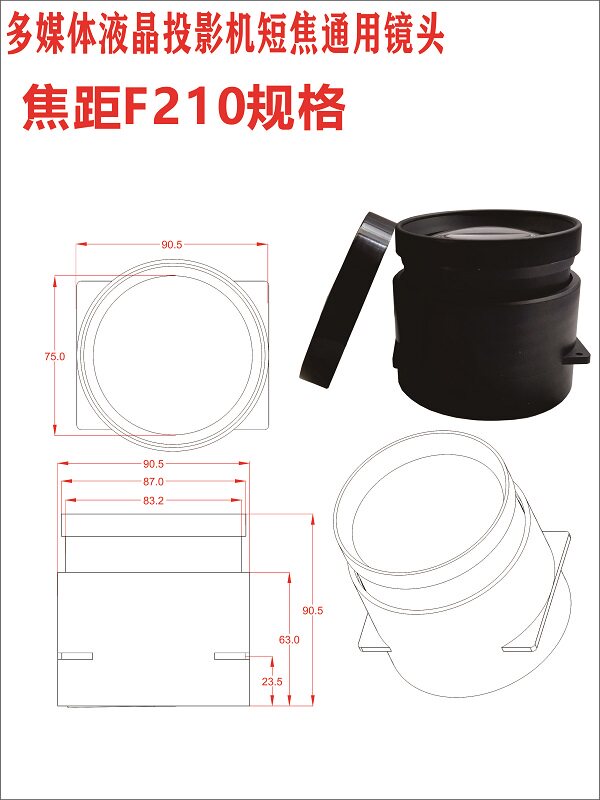 多媒体液晶投影机短焦通用镜头

焦距F210规格

90.5

75.0

90.5

87.0

83.2

90.5

63.0

23.5