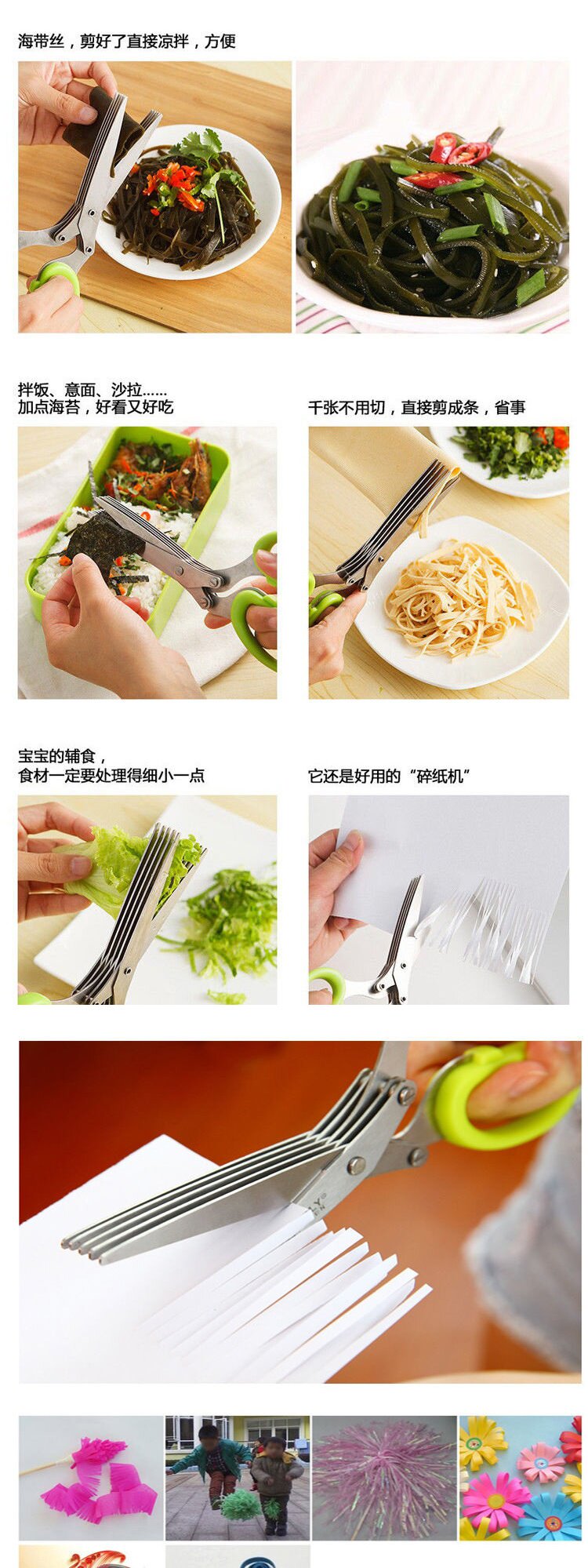 海带丝，剪好了直接凉拌，方便

拌饭、意面、沙拉……
加点海苔，好看又好吃

千张不用切，直接剪成条，省事

宝宝的辅食，
食材一定要处理得细小一点

它还是好用的“碎纸机”