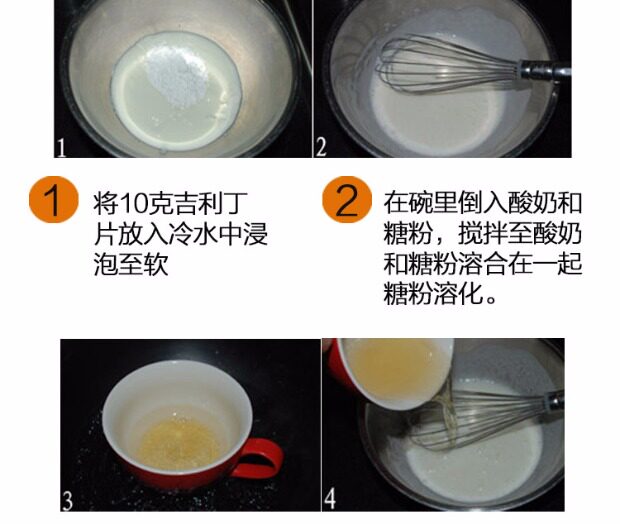 1

2

1 将10克吉利丁片放入冷水中浸泡至软

2 在碗里倒入酸奶和糖粉，搅拌至酸奶和糖粉溶合在一起糖粉溶化。

3

4