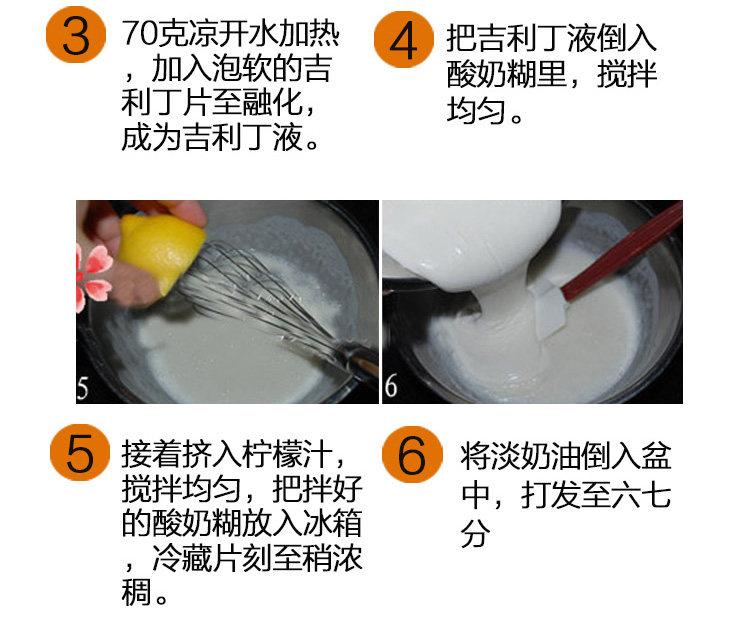 3 70克凉开水加热，加入泡软的吉利丁片至融化，成为吉利丁液。

4 把吉利丁液倒入酸奶糊里，搅拌均匀。

5

6

5 接着挤入柠檬汁，搅拌均匀，把拌好的酸奶糊放入冰箱，冷藏片刻至稍浓稠。

6 将淡奶油倒入盆中，打发至六七分