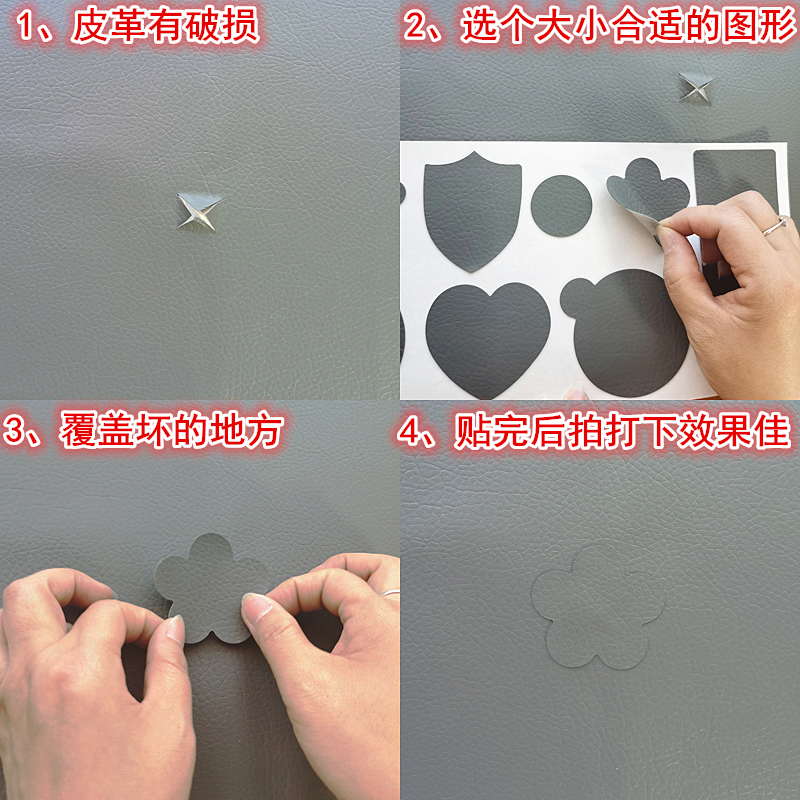 1、皮革有破损

2、选个大小合适的图形

3、覆盖坏的地方

4、贴完后拍打下效果佳