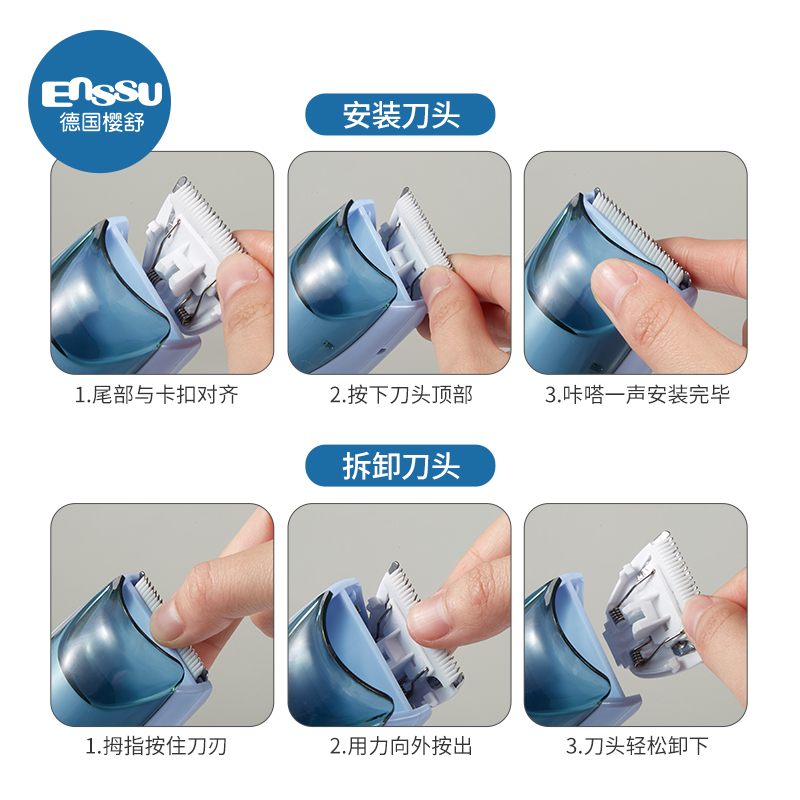 ENSSU
德国樱舒

安装刀头

1.尾部与卡扣对齐

2.按下刀头顶部

3.咔嗒一声安装完毕

拆卸刀头

1.拇指按住刀刃

2.用力向外按出

3.刀头轻松卸下