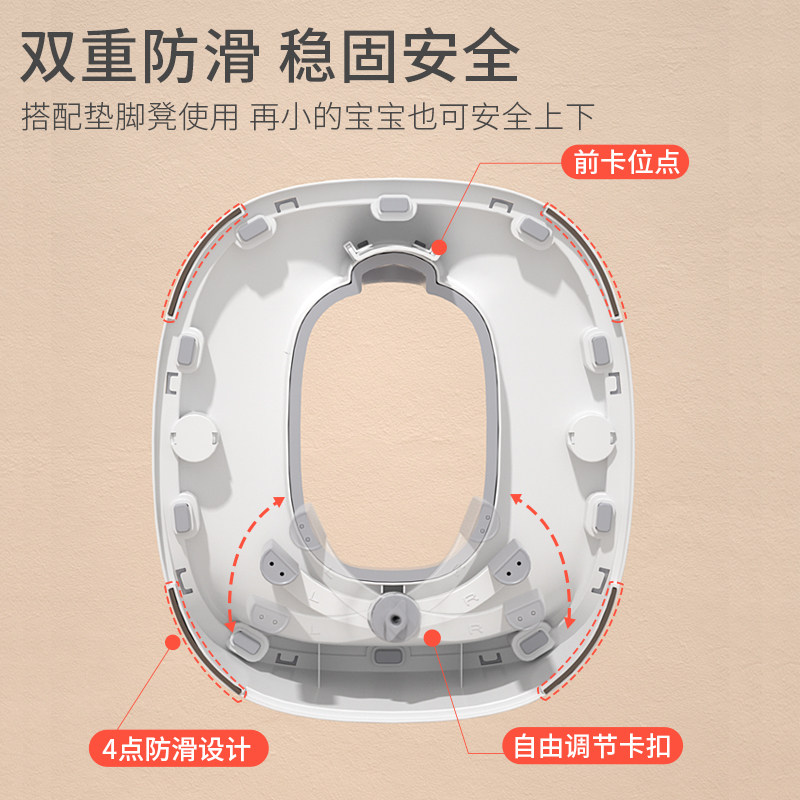 双重防滑 稳固安全

搭配垫脚凳使用 再小的宝宝也可安全上下

前卡位点

L

R

L

R

4点防滑设计

自由调节卡扣