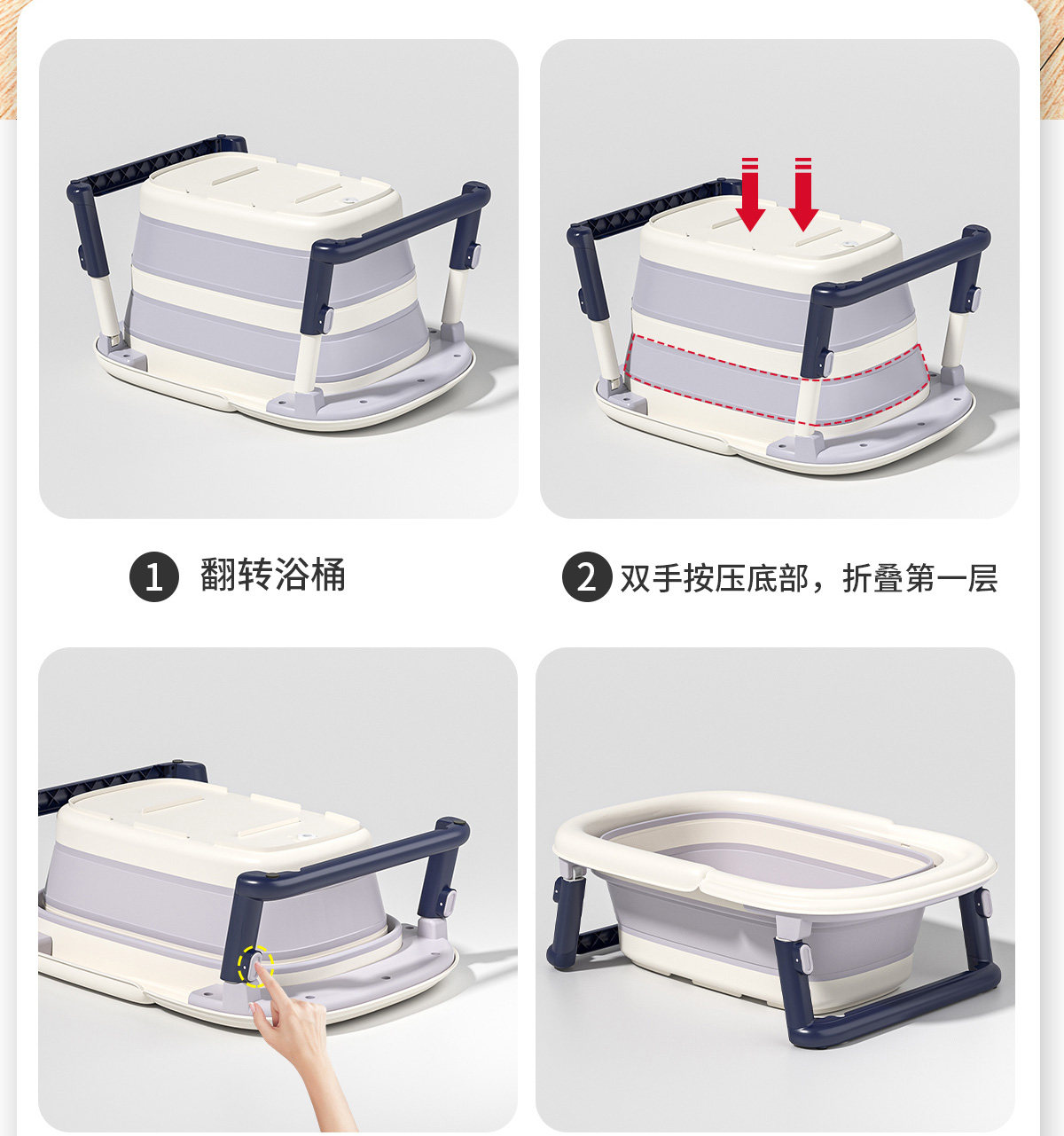 1 翻转浴桶

2 双手按压底部，折叠第一层