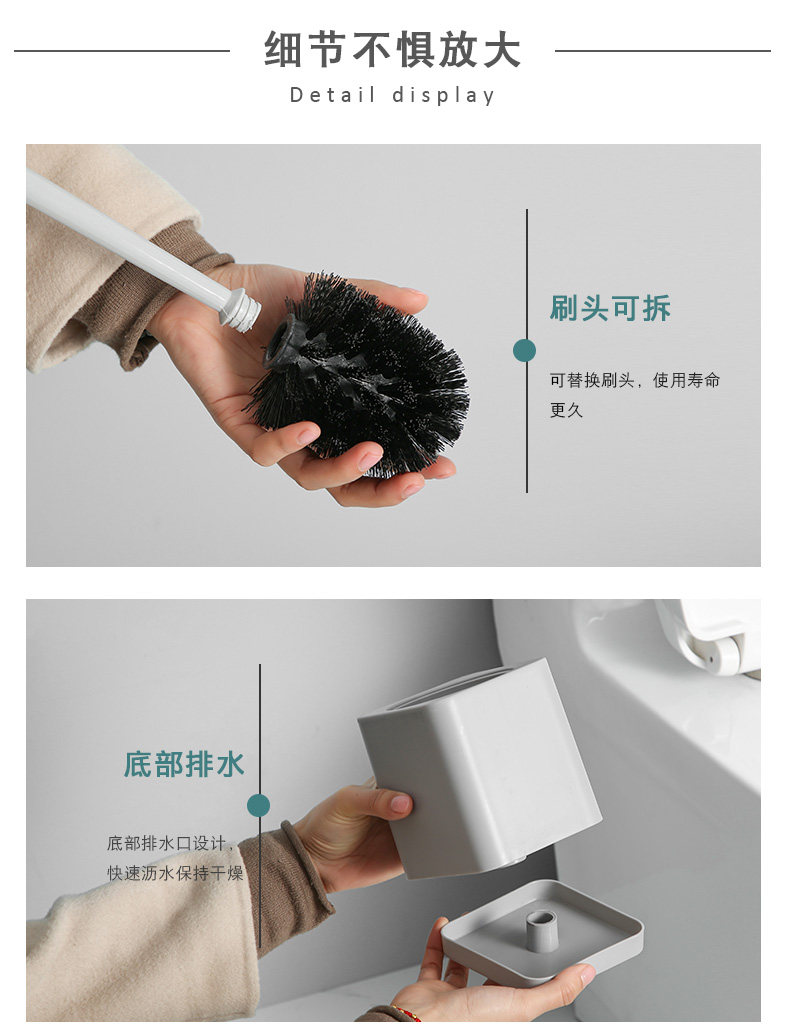 细节不惧放大

Detail display

刷头可拆

可替换刷头，使用寿命更久

底部排水

底部排水口设计，快速沥水保持干燥