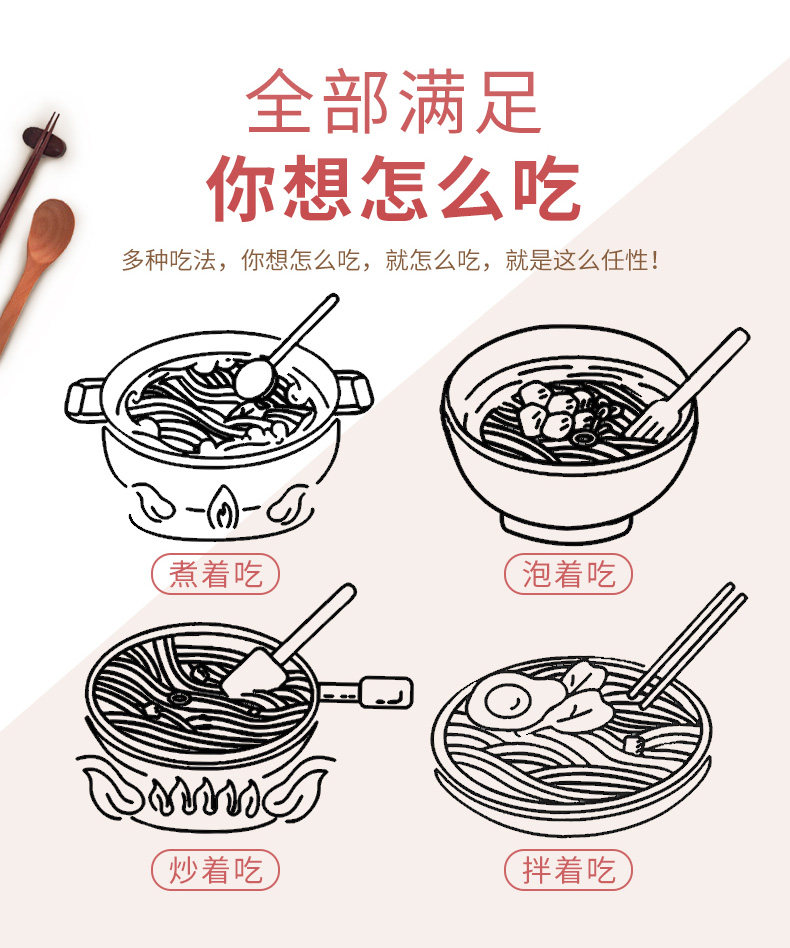 全部满足
你想怎么吃

多种吃法，你想怎么吃，就怎么吃，就是这么任性！

煮着吃

泡着吃

炒着吃

拌着吃