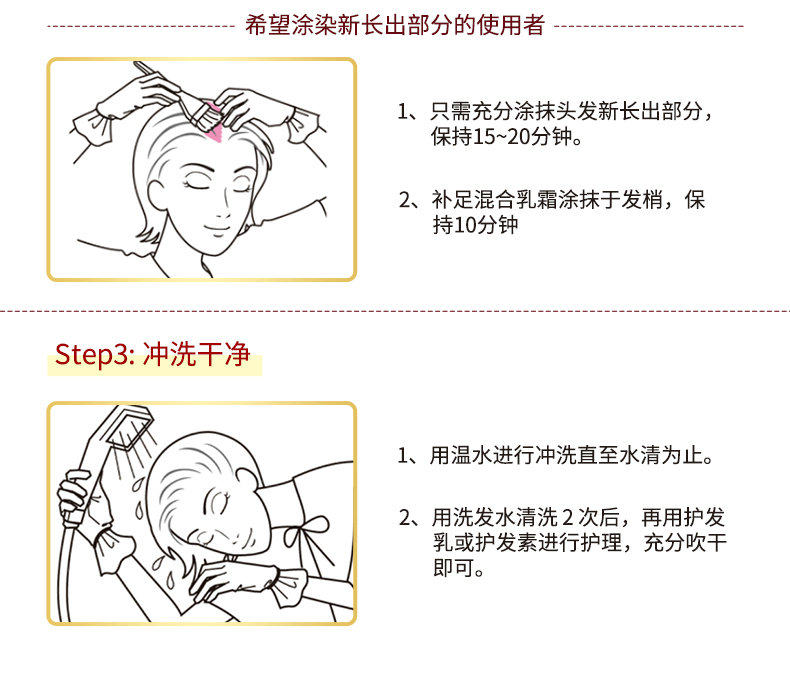 希望涂染新长出部分的使用者

1、只需充分涂抹头发新长出部分，保持15~20分钟。

2、补足混合乳霜涂抹于发梢，保持10分钟

Step3: 冲洗干净

1、用温水进行冲洗直至水清为止。

2、用洗发水清洗 2 次后，再用护发乳或护发素进行护理，充分吹干即可。