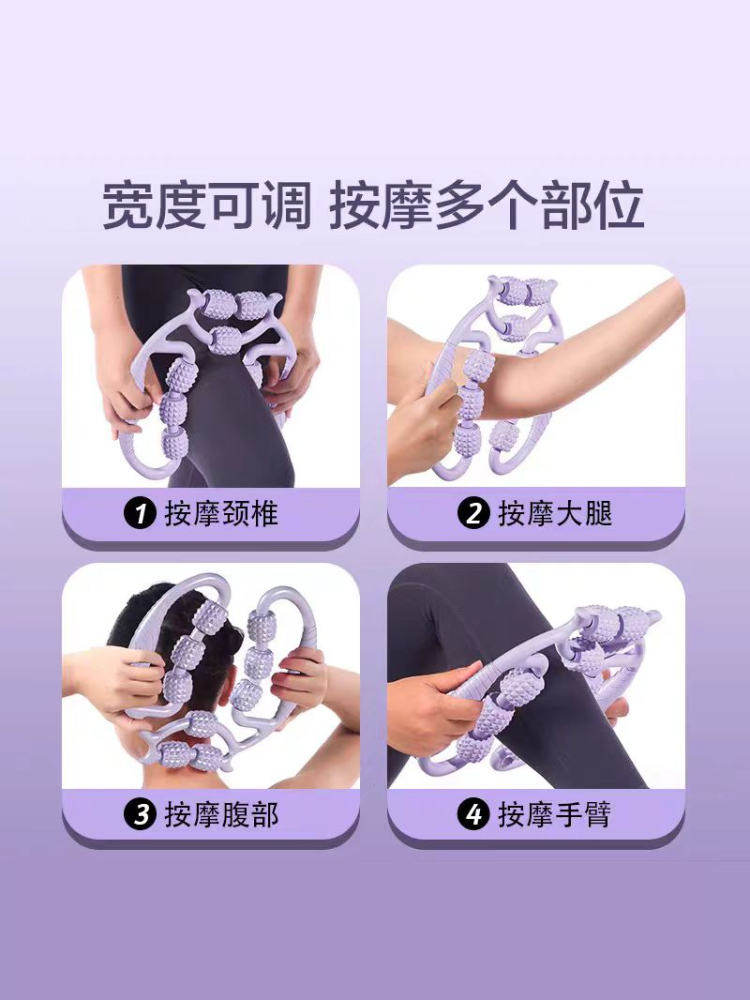 宽度可调 按摩多个部位

1 按摩颈椎

2 按摩大腿

3 按摩腹部

4 按摩手臂