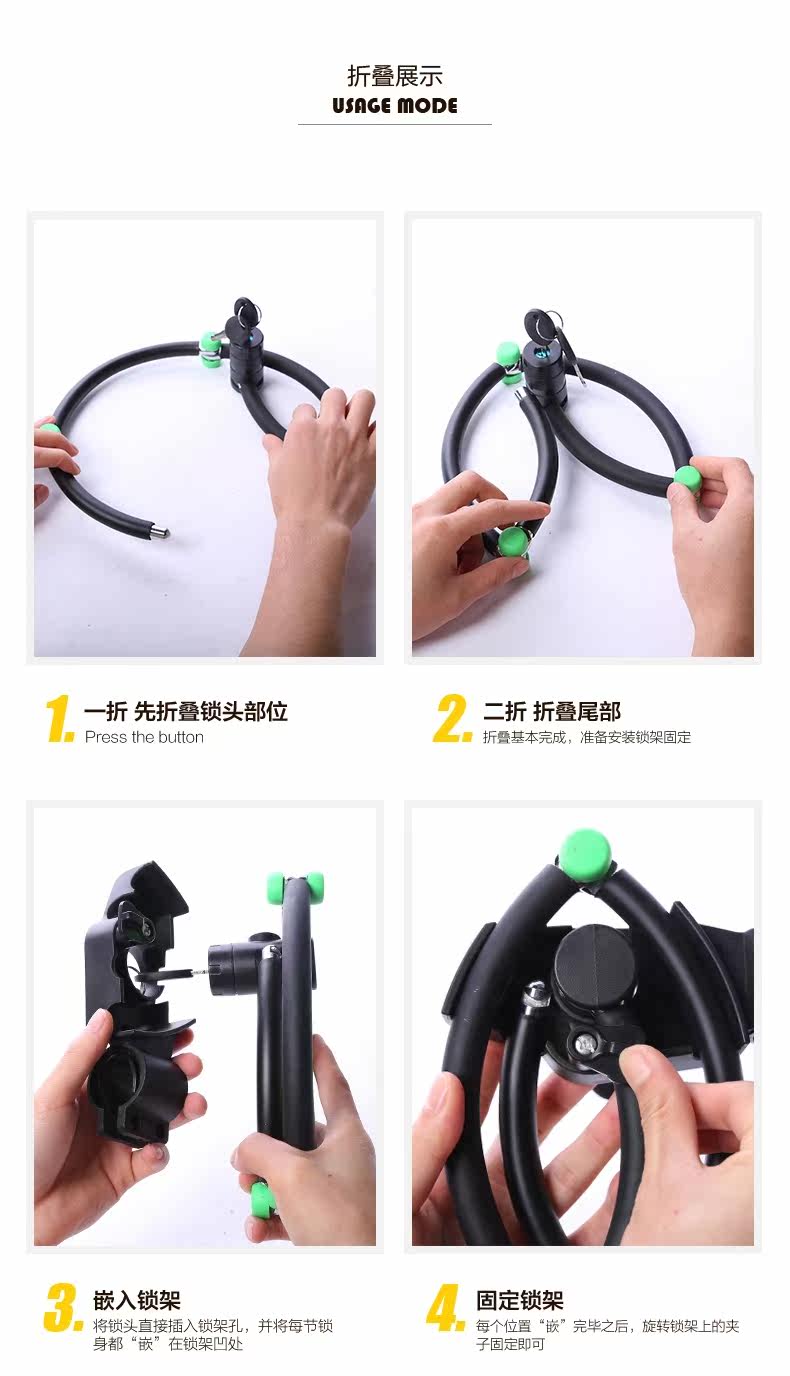 折叠展示
USAGE MODE

1. 一折 先折叠锁头部位
Press the button

2. 二折 折叠尾部
折叠基本完成，准备安装锁架固定

3. 嵌入锁架
将锁头直接插入锁架孔，并将每节锁身都“嵌”在锁架凹处

4. 固定锁架
每个位置“嵌”完毕之后，旋转锁架上的夹子固定即可