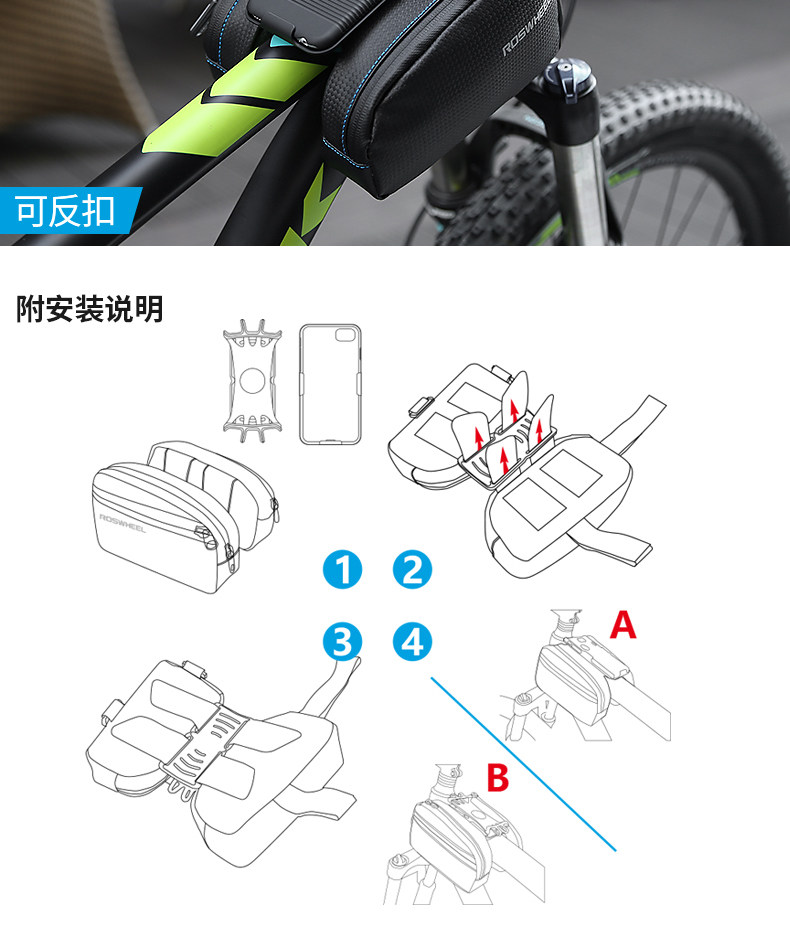 ROSWHEEL

可反扣

附安装说明

ROSWHEEL

1 2

3 4

A

B