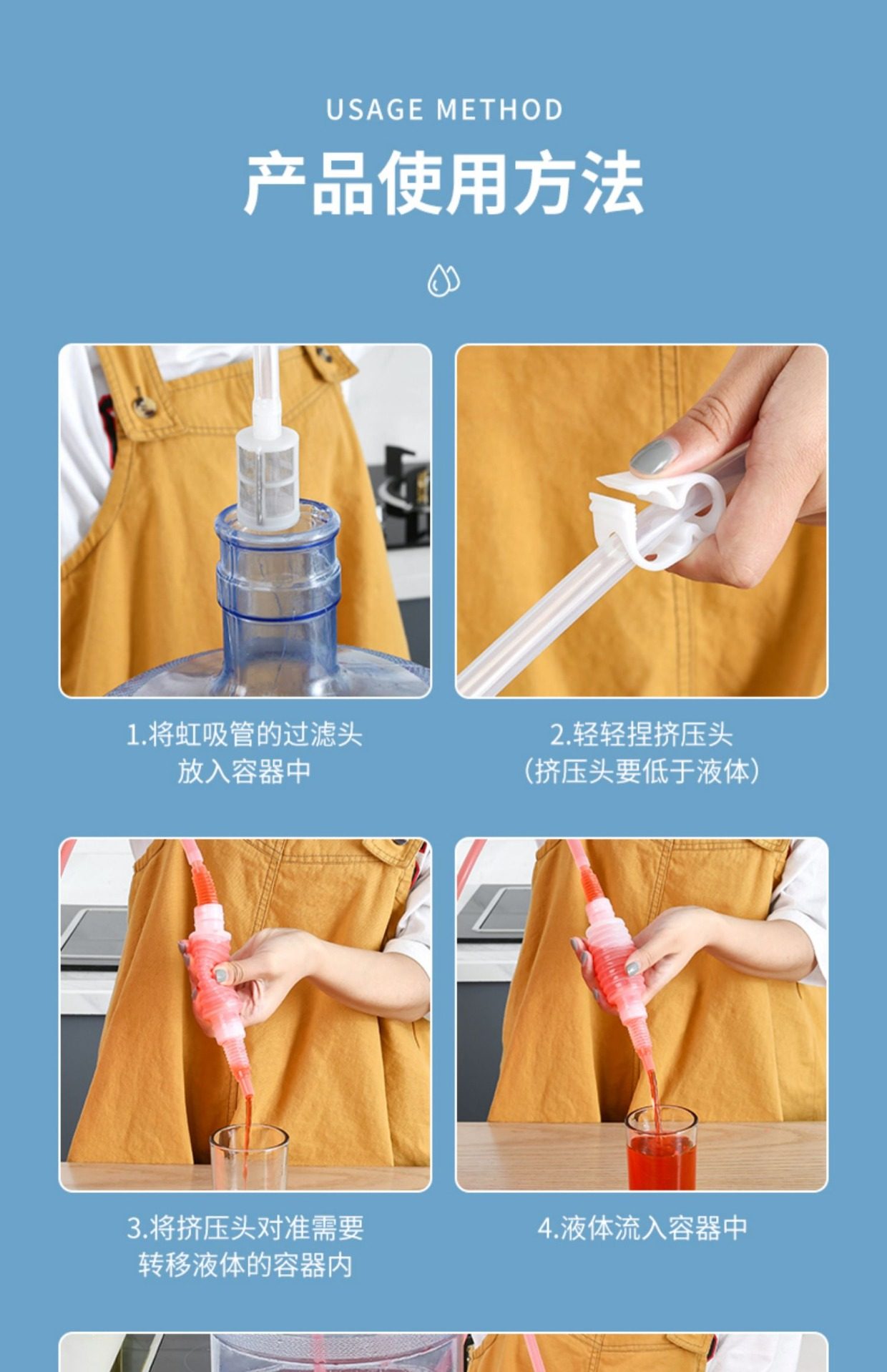 USAGE METHOD

产品使用方法

1.将虹吸管的过滤头放入容器中

2.轻轻捏挤压头（挤压头要低于液体）

3.将挤压头对准需要转移液体的容器内

4.液体流入容器中