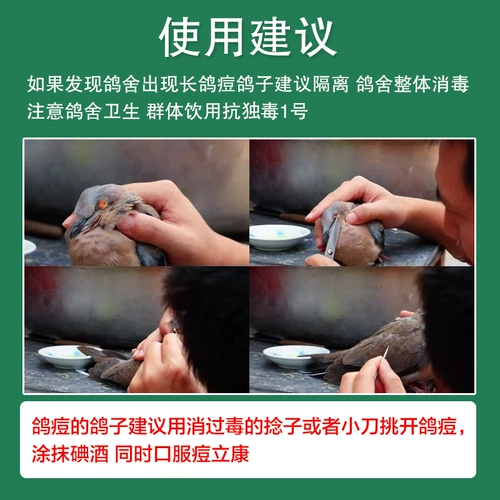 使用建议

如果发现鸽舍出现长鸽痘鸽子建议隔离 鸽舍整体消毒 注意鸽舍卫生 群体饮用抗独毒1号

鸽痘的鸽子建议用消过毒的捻子或者小刀挑开鸽痘，涂抹碘酒 同时口服痘立康