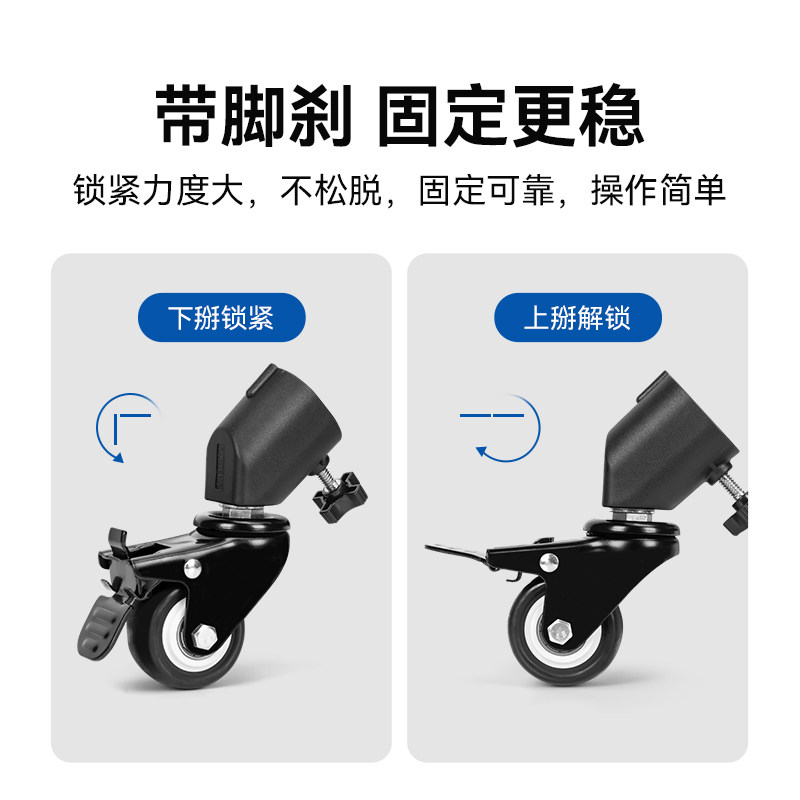 带脚刹 固定更稳

锁紧力度大，不松脱，固定可靠，操作简单

下掰锁紧

上掰解锁