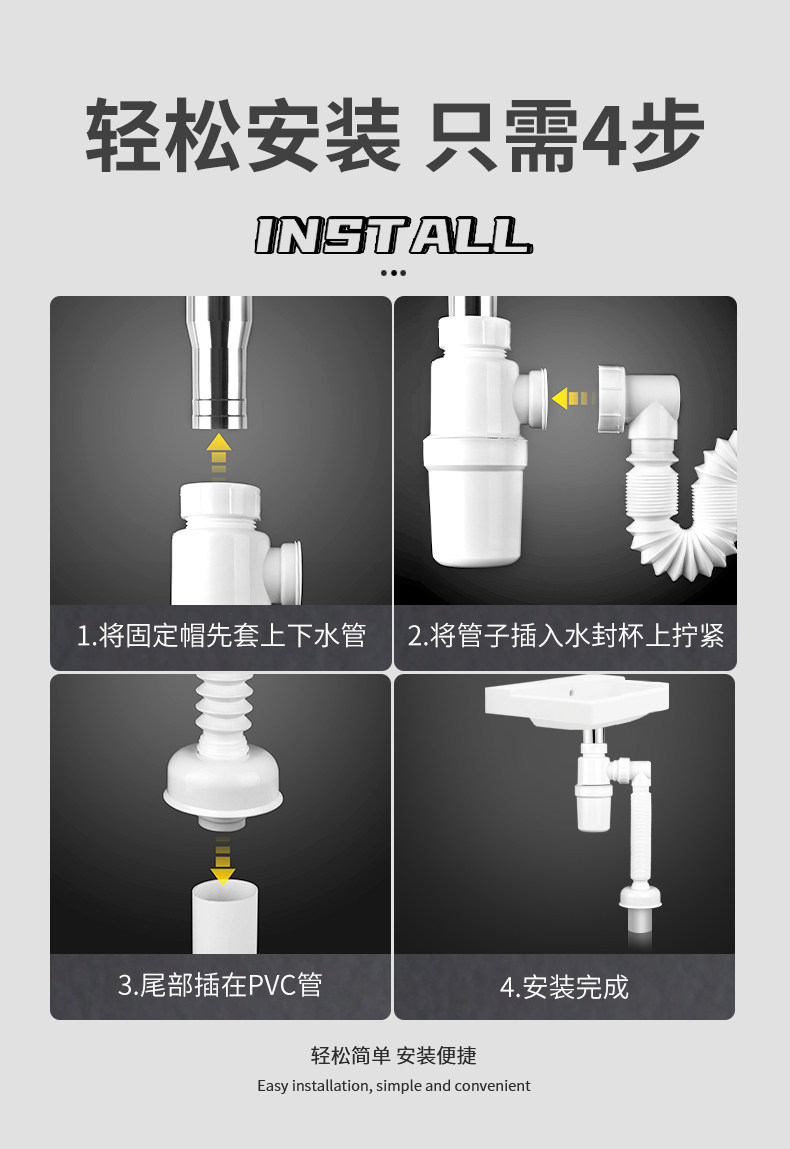 轻松安装 只需4步

INSTALL

1.将固定帽先套上下水管

2.将管子插入水封杯上拧紧

3.尾部插在PVC管

4.安装完成

轻松简单 安装便捷

Easy installation, simple and convenient