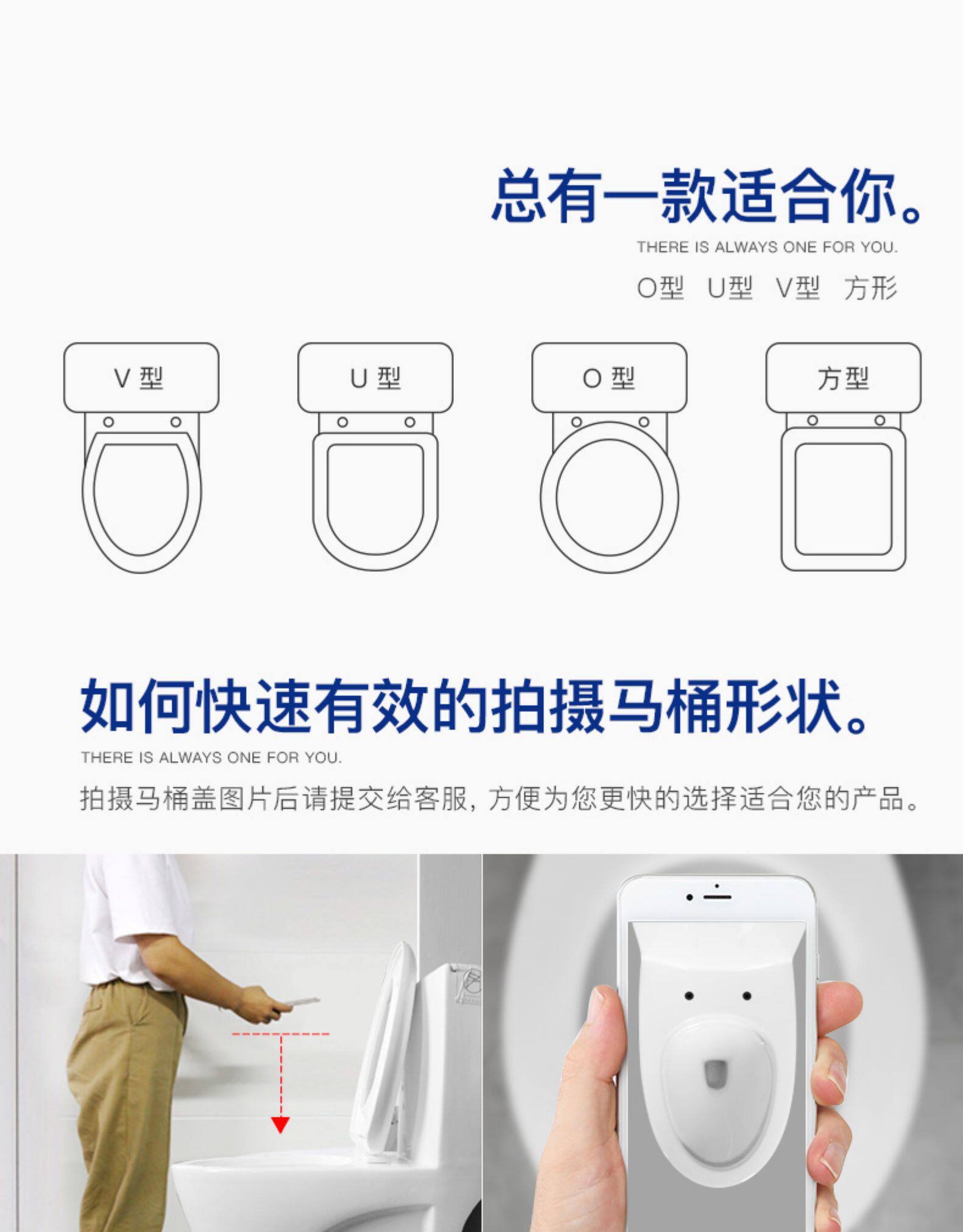 总有一款适合你。

THERE IS ALWAYS ONE FOR YOU.

O型 U型 V型 方形

V 型

U 型

O 型

方型

如何快速有效的拍摄马桶形状。

THERE IS ALWAYS ONE FOR YOU.

拍摄马桶盖图片后请提交给客服，方便为您更快的选择适合您的产品。