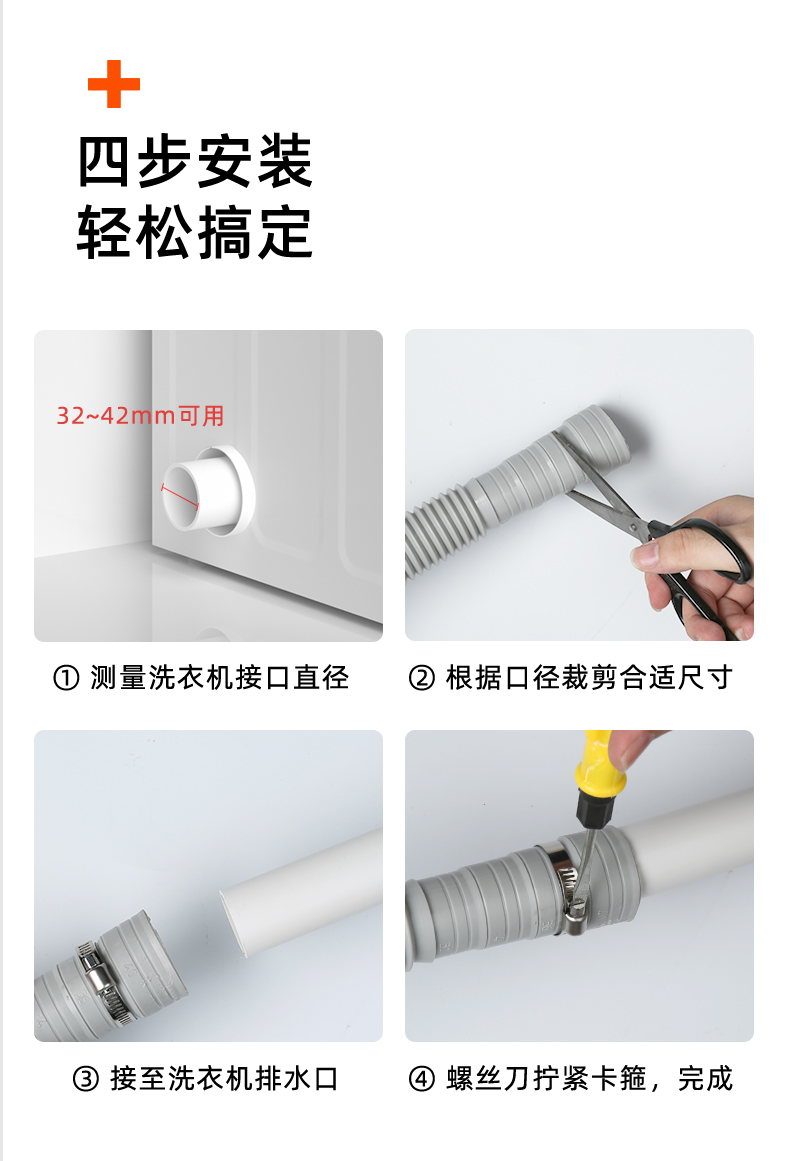 四步安装
轻松搞定

32~42mm可用

① 测量洗衣机接口直径

② 根据口径裁剪合适尺寸

③ 接至洗衣机排水口

④ 螺丝刀拧紧卡箍，完成