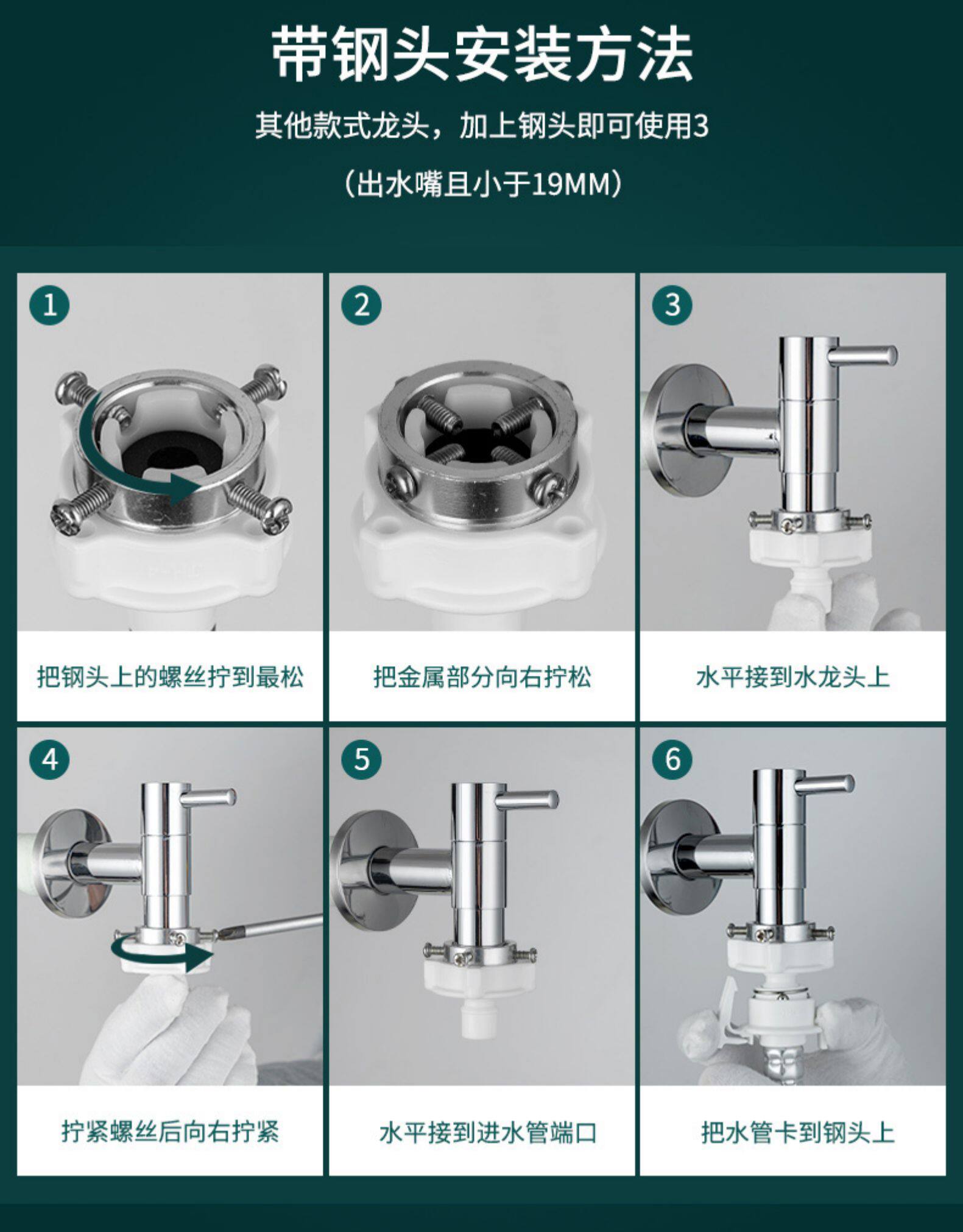 带钢头安装方法

其他款式龙头，加上钢头即可使用3

（出水嘴且小于19MM）

1

把钢头上的螺丝拧到最松

2

把金属部分向右拧松

3

水平接到水龙头上

4

拧紧螺丝后向右拧紧

5

水平接到进水管端口

6

把水管卡到钢头上