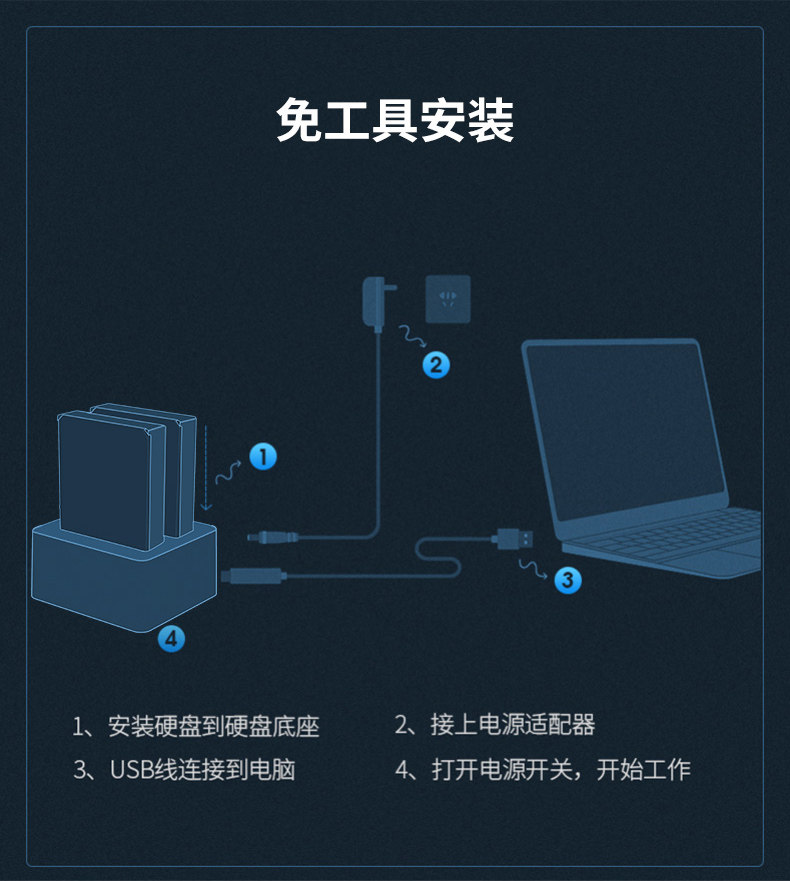 免工具安装

2

1

3

4

1、安装硬盘到硬盘底座

2、接上电源适配器

3、USB线连接到电脑

4、打开电源开关，开始工作