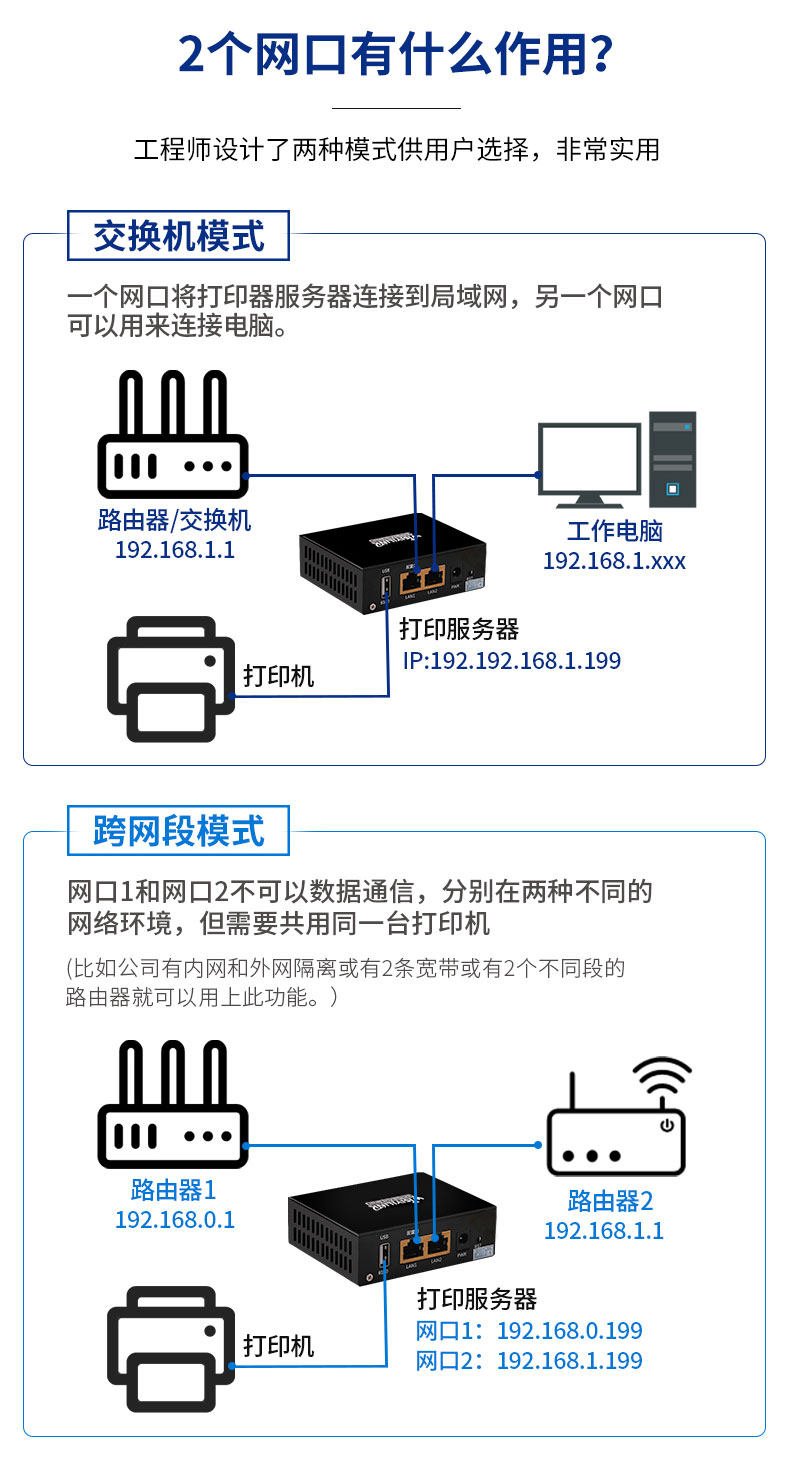 2个网口有什么作用?

工程师设计了两种模式供用户选择，非常实用

交换机模式

一个网口将打印器服务器连接到局域网，另一个网口可以用来连接电脑。

路由器/交换机
192.168.1.1

工作电脑
192.168.1.xxx

USB

LAN1 LAN2

PWR

打印服务器
IP:192.192.168.1.199

打印机

跨网段模式

网口1和网口2不可以数据通信，分别在两种不同的网络环境，但需要共用同一台打印机

(比如公司有内网和外网隔离或有2条宽带或有2个不同段的路由器就可以用上此功能。)

路由器1
192.168.0.1

路由器2
192.168.1.1

USB

LAN1 LAN2

PWR

打印服务器
网口1：192.168.0.199
网口2：192.168.1.199

打印机