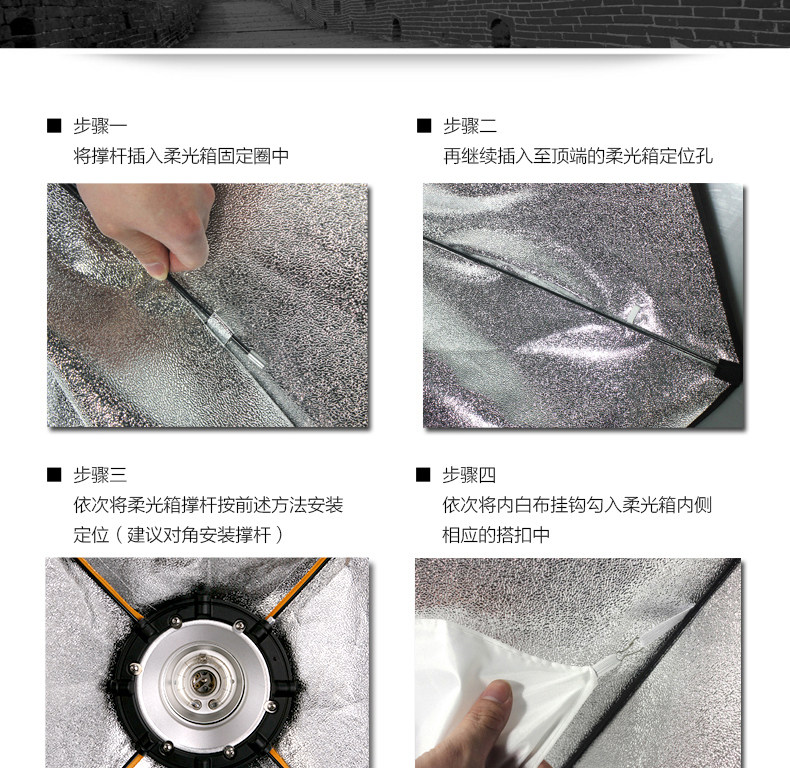 ■ 步骤一
将撑杆插入柔光箱固定圈中

■ 步骤二
再继续插入至顶端的柔光箱定位孔

■ 步骤三
依次将柔光箱撑杆按前述方法安装定位（建议对角安装撑杆）

■ 步骤四
依次将内白布挂钩勾入柔光箱内侧相应的搭扣中