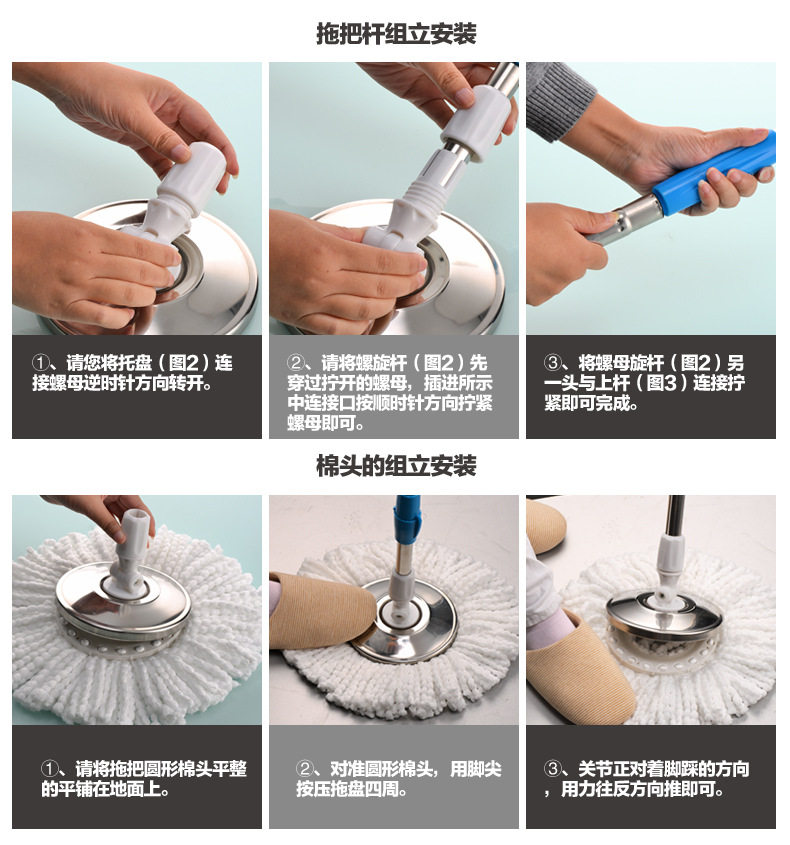 拖把杆组立安装

①、请您将托盘（图2）连接螺母逆时针方向转开。

②、请将螺旋杆（图2）先穿过拧开的螺母，插进所示中连接口按顺时针方向拧紧螺母即可。

③、将螺母旋杆（图2）另一头与上杆（图3）连接拧紧即可完成。

棉头的组立安装

①、请将拖把圆形棉头平整的平铺在地面上。

②、对准圆形棉头，用脚尖按压拖盘四周。

③、关节正对着脚踩的方向，用力往反方向推即可。