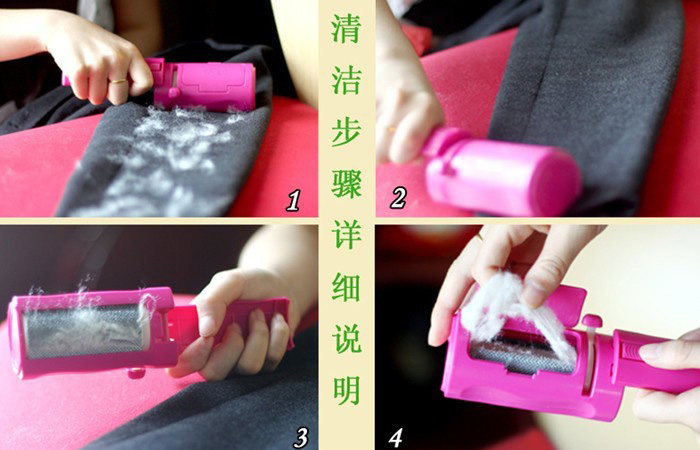 清洁步骤详细说明

1

2

3

4