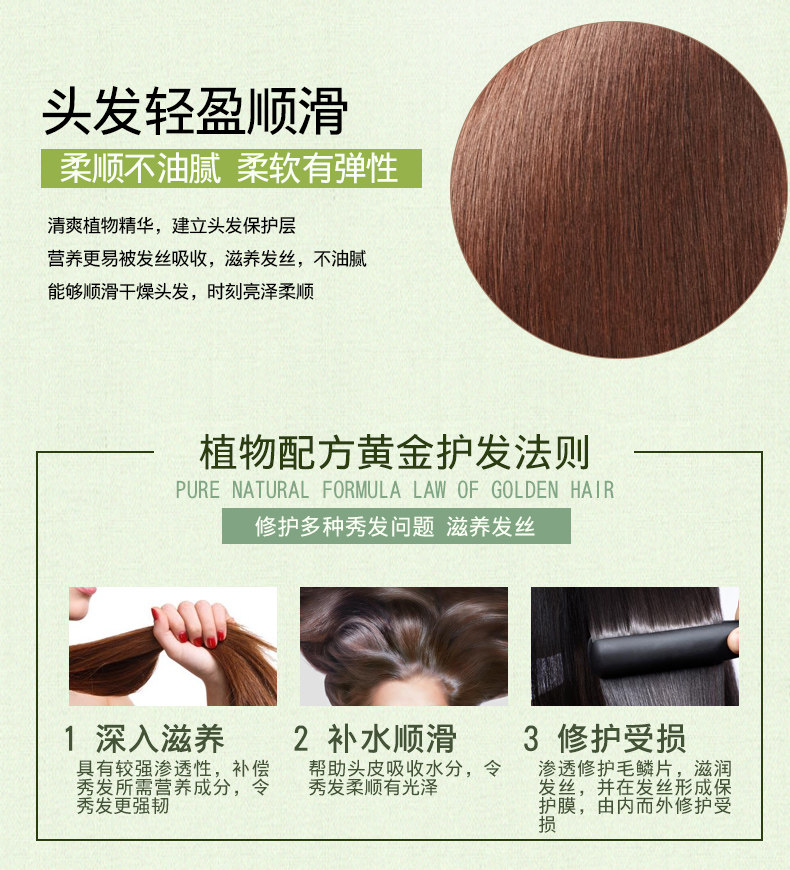 头发轻盈顺滑

柔顺不油腻 柔软有弹性

清爽植物精华，建立头发保护层
营养更易被发丝吸收，滋养发丝，不油腻
能够顺滑干燥头发，时刻亮泽柔顺

植物配方黄金护发法则

PURE NATURAL FORMULA LAW OF GOLDEN HAIR

修护多种秀发问题 滋养发丝

1 深入滋养

具有较强渗透性，补偿秀发所需营养成分，令秀发更强韧

2 补水顺滑

帮助头皮吸收水分，令秀发柔顺有光泽

3 修护受损

渗透修护毛鳞片，滋润发丝，并在发丝形成保护膜，由内而外修护受损