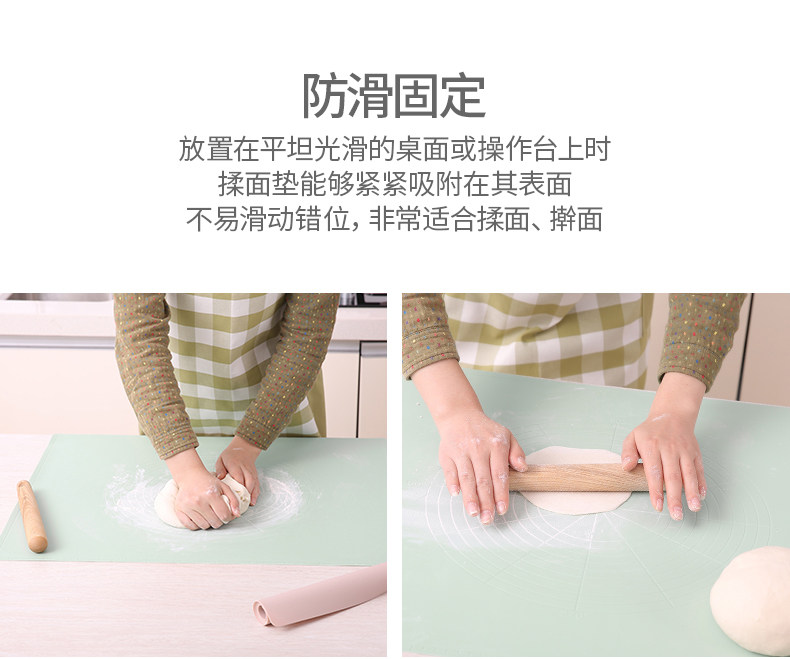 防滑固定

放置在平坦光滑的桌面或操作台上时
揉面垫能够紧紧吸附在其表面
不易滑动错位，非常适合揉面、擀面