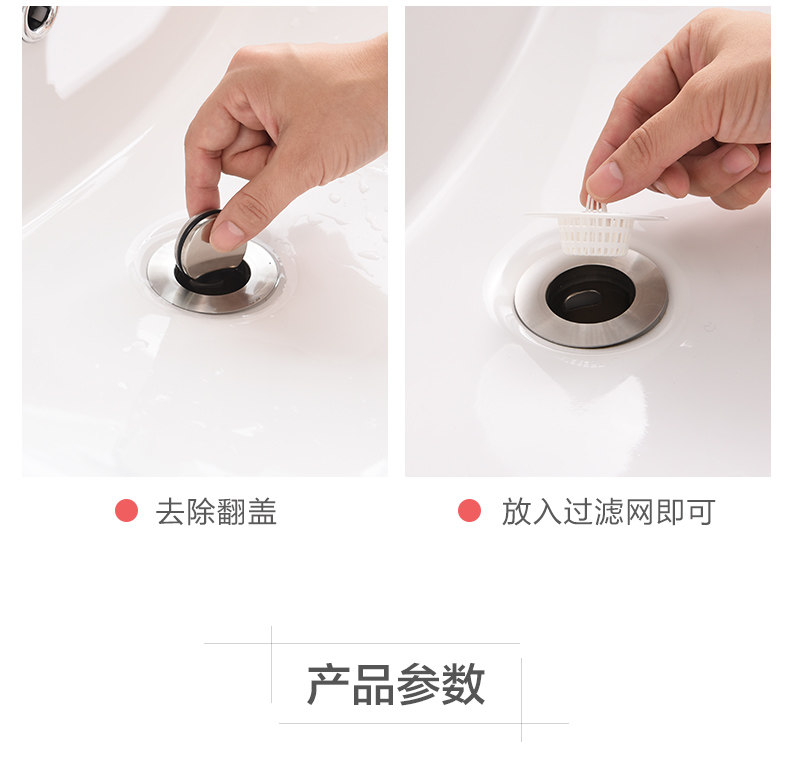 去除翻盖

放入过滤网即可

产品参数