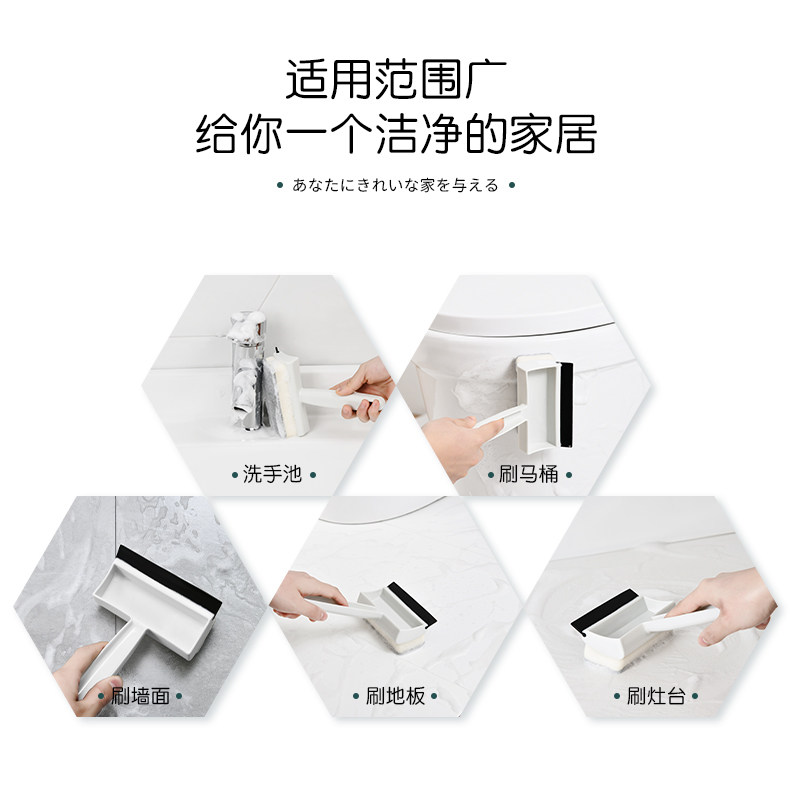 适用范围广
给你一个洁净的家居

• あなたにきれいな家を与える •

• 洗手池 •

• 刷马桶 •

• 刷墙面 •

• 刷地板 •

• 刷灶台 •