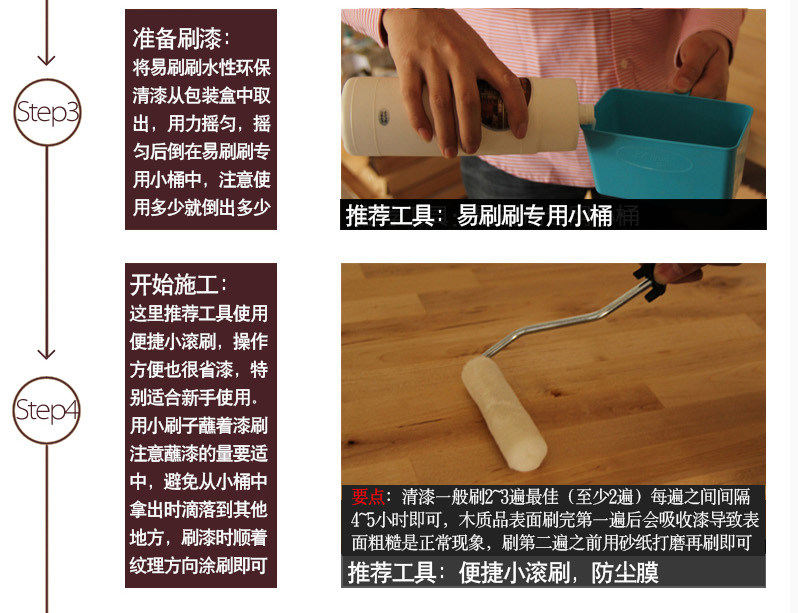 Step3

准备刷漆：
将易刷刷水性环保清漆从包装盒中取出，用力摇匀，摇匀后倒在易刷刷专用小桶中，注意使用多少就倒出多少

推荐工具：易刷刷专用小桶

Step4

开始施工：
这里推荐工具使用便捷小滚刷，操作方便也很省漆，特别适合新手使用。用小刷子蘸着漆刷注意蘸漆的量要适中，避免从小桶中拿出时滴落到其他地方，刷漆时顺着纹理方向涂刷即可

要点：清漆一般刷2~3遍最佳（至少2遍）每遍之间间隔4~5小时即可，木质品表面刷完第一遍后会吸收漆导致表面粗糙是正常现象，刷第二遍之前用砂纸打磨再刷即可

推荐工具：便捷小滚刷，防尘膜