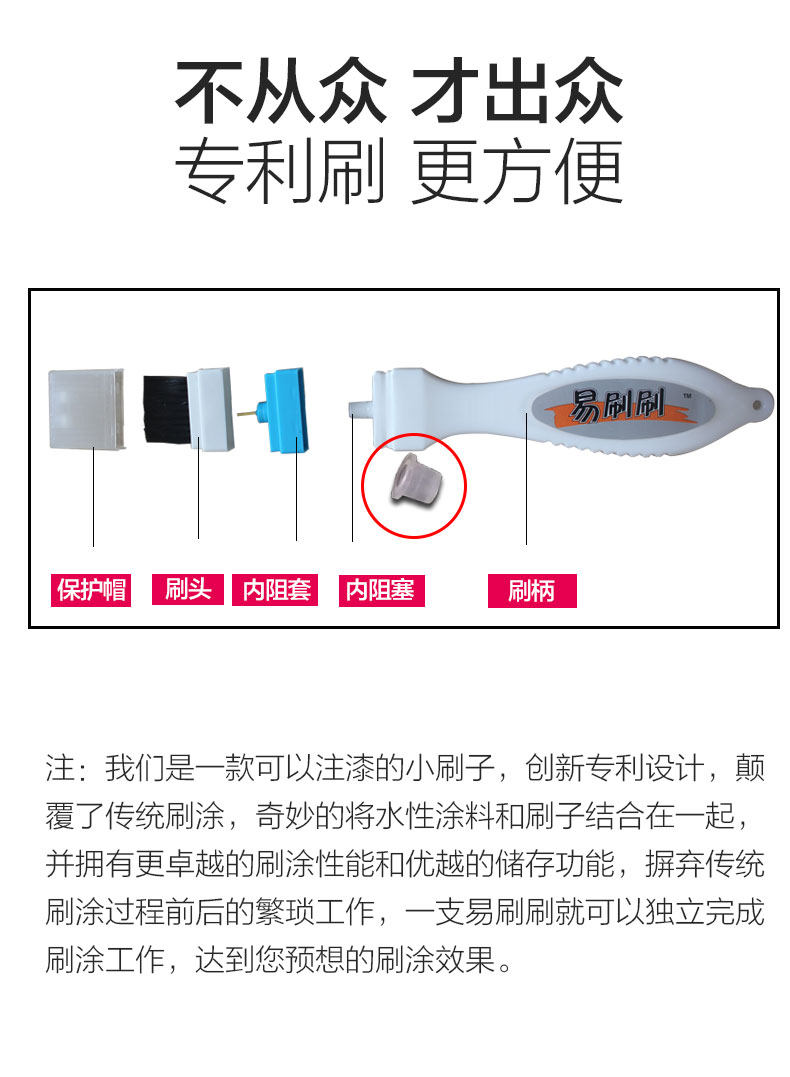 不从众 才出众
专利刷 更方便

易刷刷™

保护帽 刷头 内阻套 内阻塞 刷柄

注：我们是一款可以注漆的小刷子，创新专利设计，颠覆了传统刷涂，奇妙的将水性涂料和刷子结合在一起，并拥有更卓越的刷涂性能和优越的储存功能，摒弃传统刷涂过程前后的繁琐工作，一支易刷刷就可以独立完成刷涂工作，达到您预想的刷涂效果。