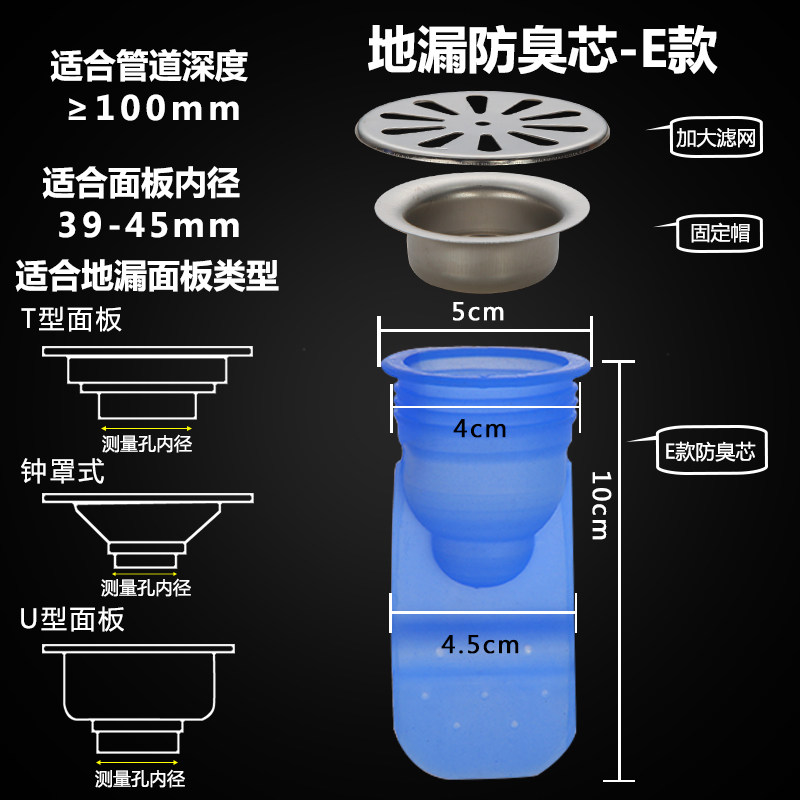 适合管道深度
≥100mm

适合面板内径
39-45mm

适合地漏面板类型

T型面板

测量孔内径

钟罩式

测量孔内径

U型面板

测量孔内径

地漏防臭芯-E款

加大滤网

固定帽

5cm

4cm

E款防臭芯

10cm

4.5cm