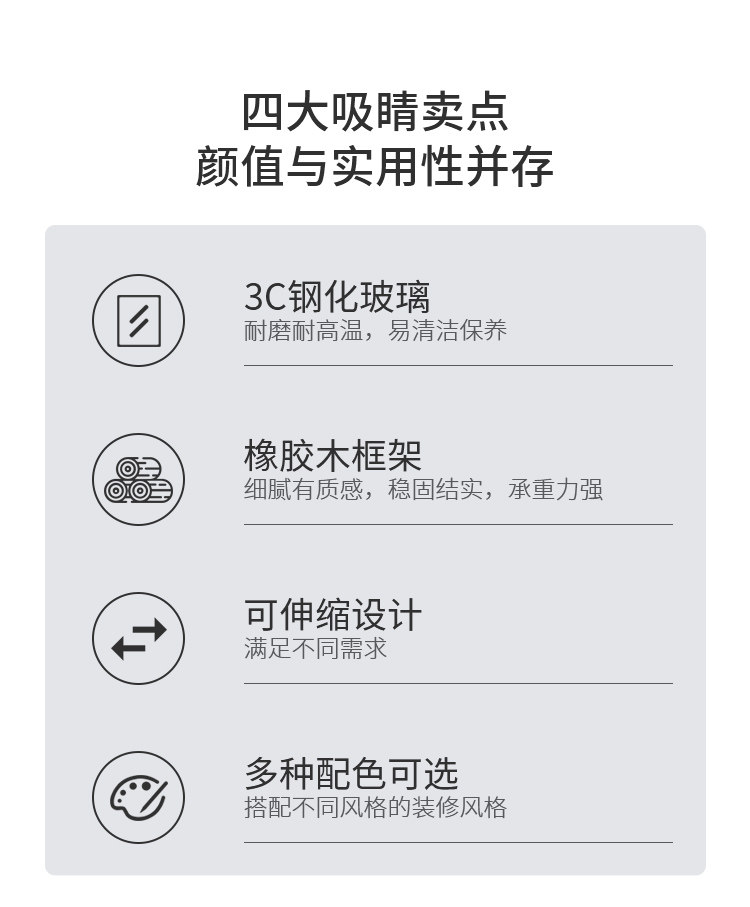 四大吸睛卖点
颜值与实用性并存

3C钢化玻璃
耐磨耐高温，易清洁保养

橡胶木框架
细腻有质感，稳固结实，承重力强

可伸缩设计
满足不同需求

多种配色可选
搭配不同风格的装修风格