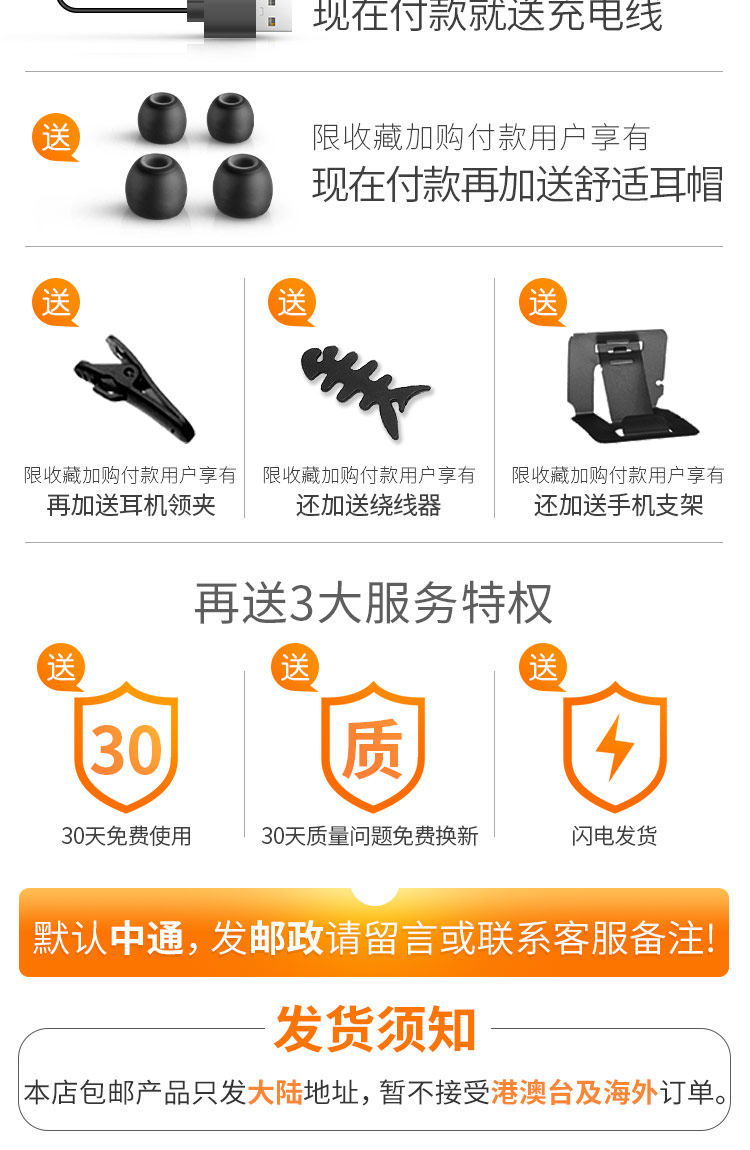 现在付款就送充电线

送

限收藏加购付款用户享有
现在付款再加送舒适耳帽

送
限收藏加购付款用户享有
再加送耳机领夹

送
限收藏加购付款用户享有
还加送绕线器

送
限收藏加购付款用户享有
还加送手机支架

再送3大服务特权

送
30
30天免费使用

送
质
30天质量问题免费换新

送
闪电发货

默认中通，发邮政请留言或联系客服备注!

发货须知

本店包邮产品只发大陆地址，暂不接受港澳台及海外订单。