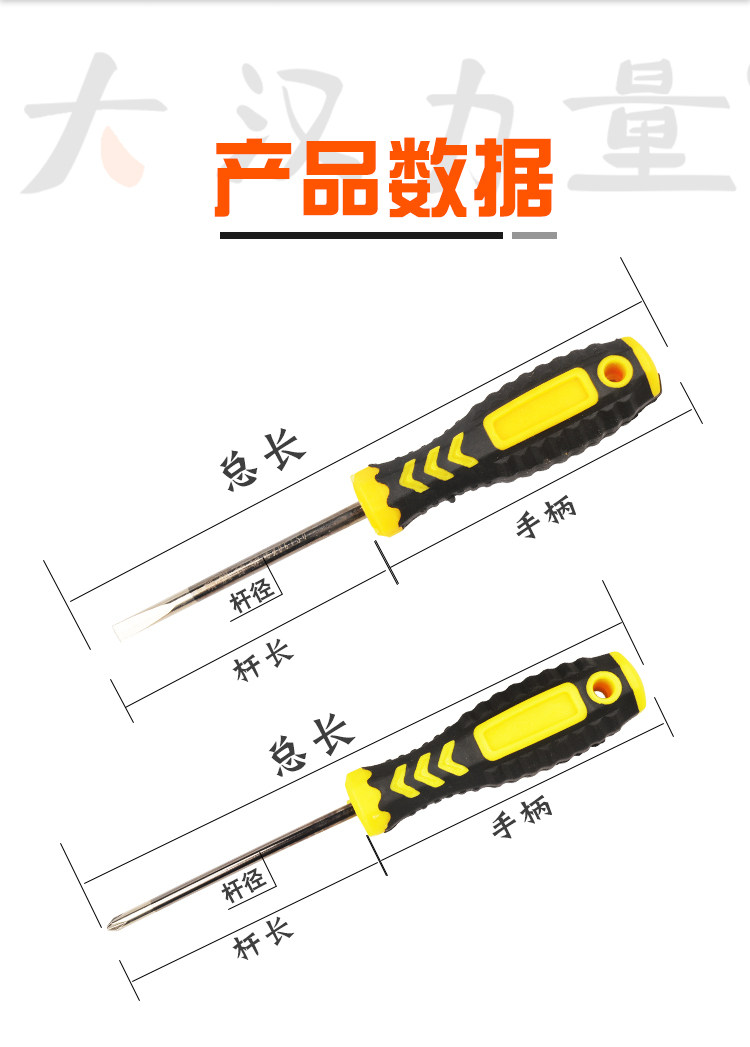 大汉力量

产品数据

总长

手柄

杆径

杆长

总长

手柄

杆径

杆长