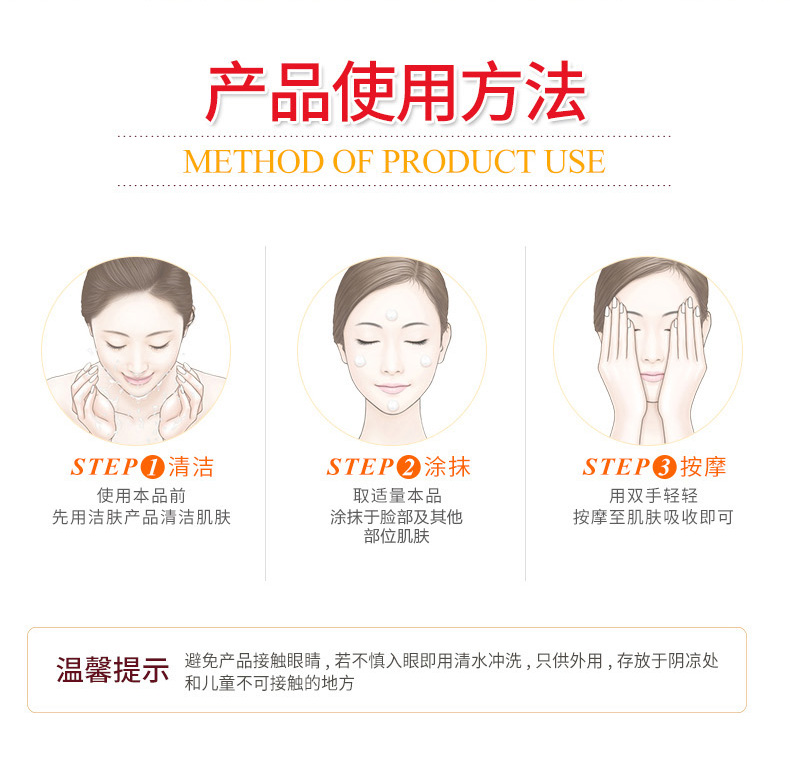 产品使用方法

METHOD OF PRODUCT USE

STEP 1 清洁
使用本品前
先用洁肤产品清洁肌肤

STEP 2 涂抹
取适量本品
涂抹于脸部及其他
部位肌肤

STEP 3 按摩
用双手轻轻
按摩至肌肤吸收即可

温馨提示
避免产品接触眼睛，若不慎入眼即用清水冲洗，只供外用，存放于阴凉处和儿童不可接触的地方