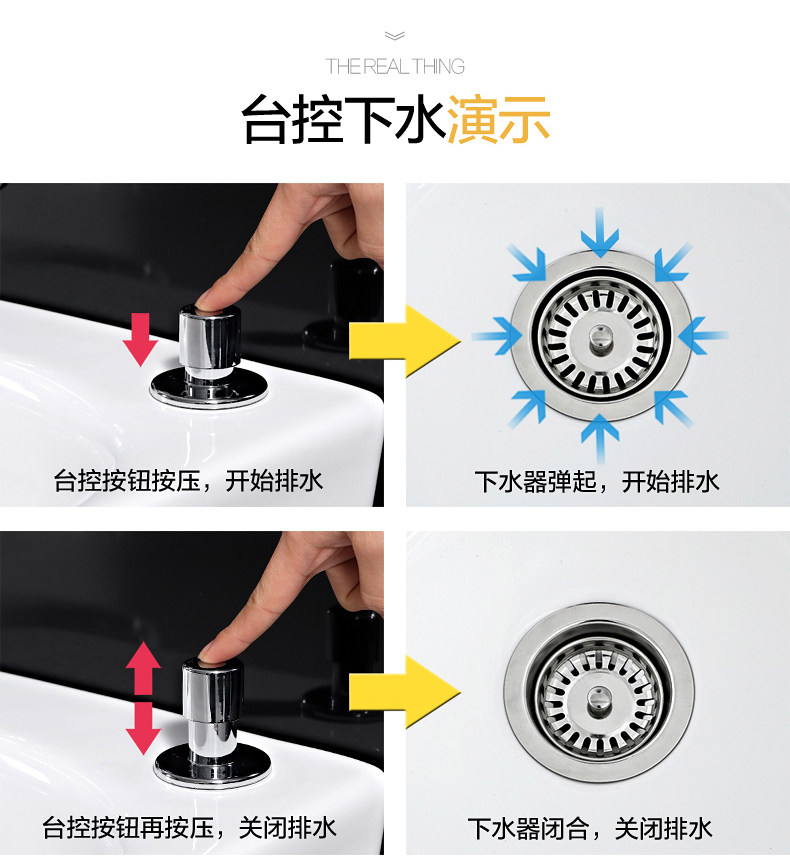 THE REAL THING

台控下水演示

台控按钮按压，开始排水

下水器弹起，开始排水

台控按钮再按压，关闭排水

下水器闭合，关闭排水