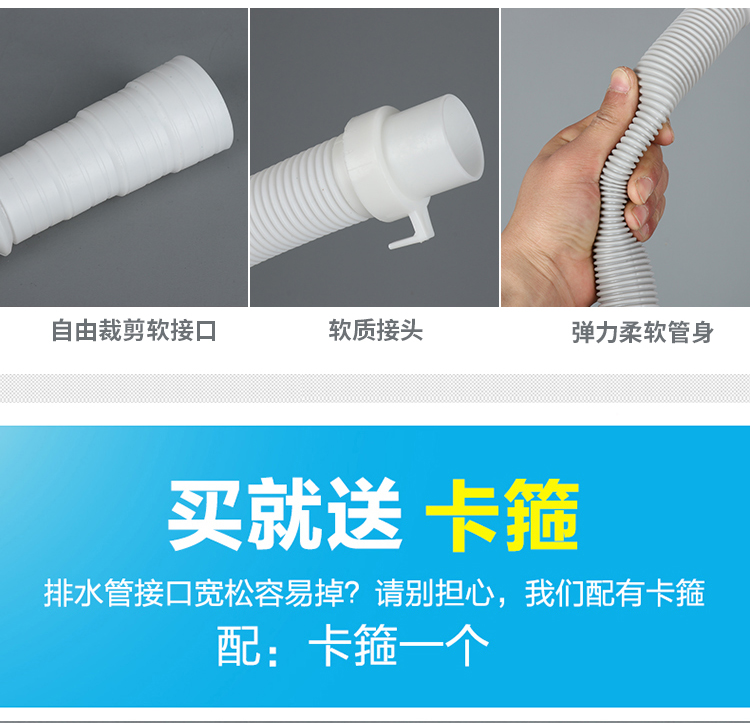 自由裁剪软接口

软质接头

弹力柔软管身

买就送 卡箍

排水管接口宽松容易掉？请别担心，我们配有卡箍

配：卡箍一个