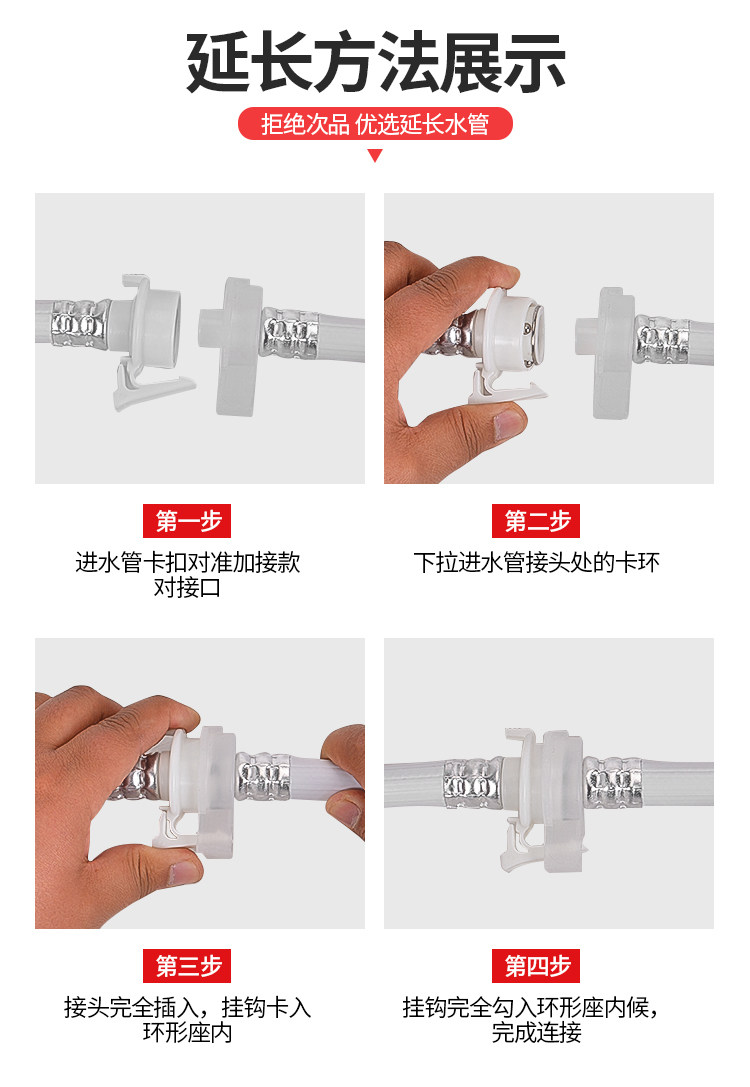 延长方法展示

拒绝次品 优选延长水管

第一步

进水管卡扣对准加接款对接口

第二步

下拉进水管接头处的卡环

第三步

接头完全插入，挂钩卡入环形座内

第四步

挂钩完全勾入环形座内候，完成连接